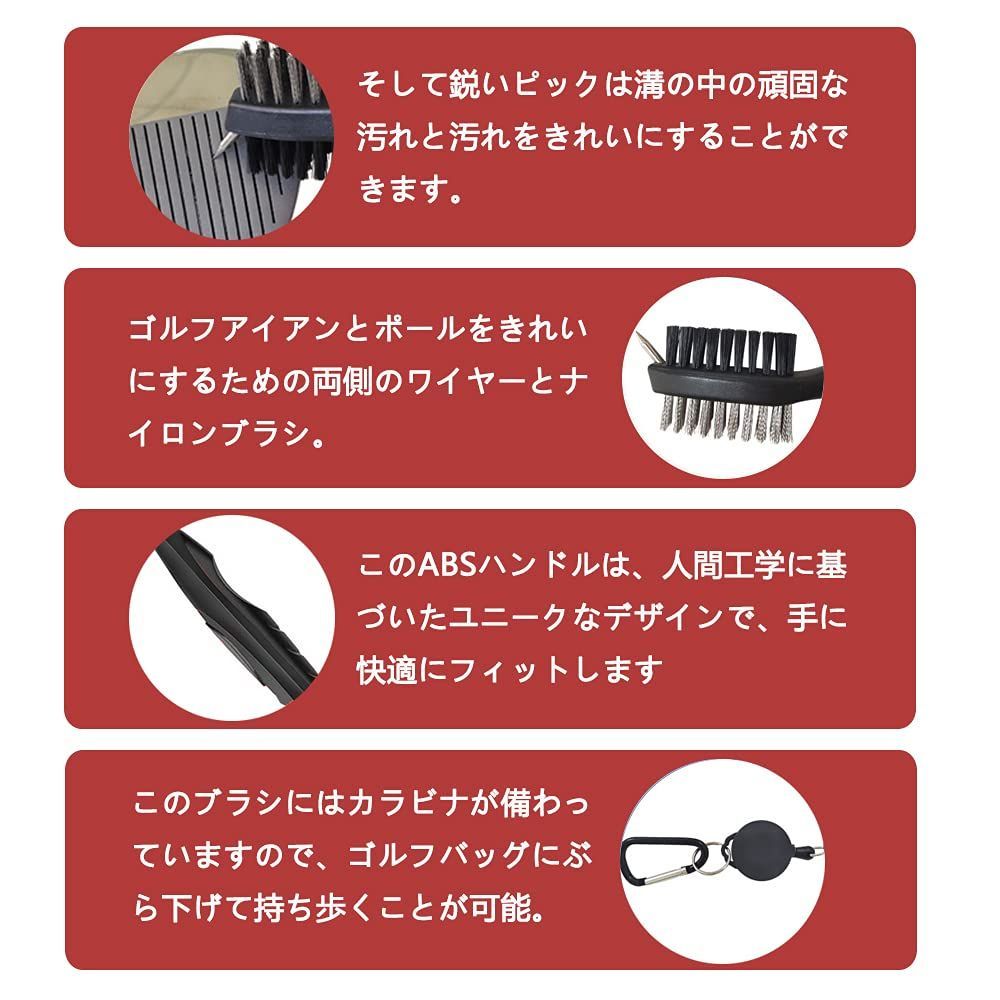 そして鋭いピックは溝の中の頑固な汚れと汚れをきれいにすることができます。

ゴルフアイアンとポールをきれいにするための両側のワイヤーとナイロンブラシ。

このABSハンドルは、人間工学に基づいたユニークなデザインで、手に快適にフィットします

このブラシにはカラビナが備わっていますので、ゴルフバッグにぶら下げて持ち歩くことが可能。