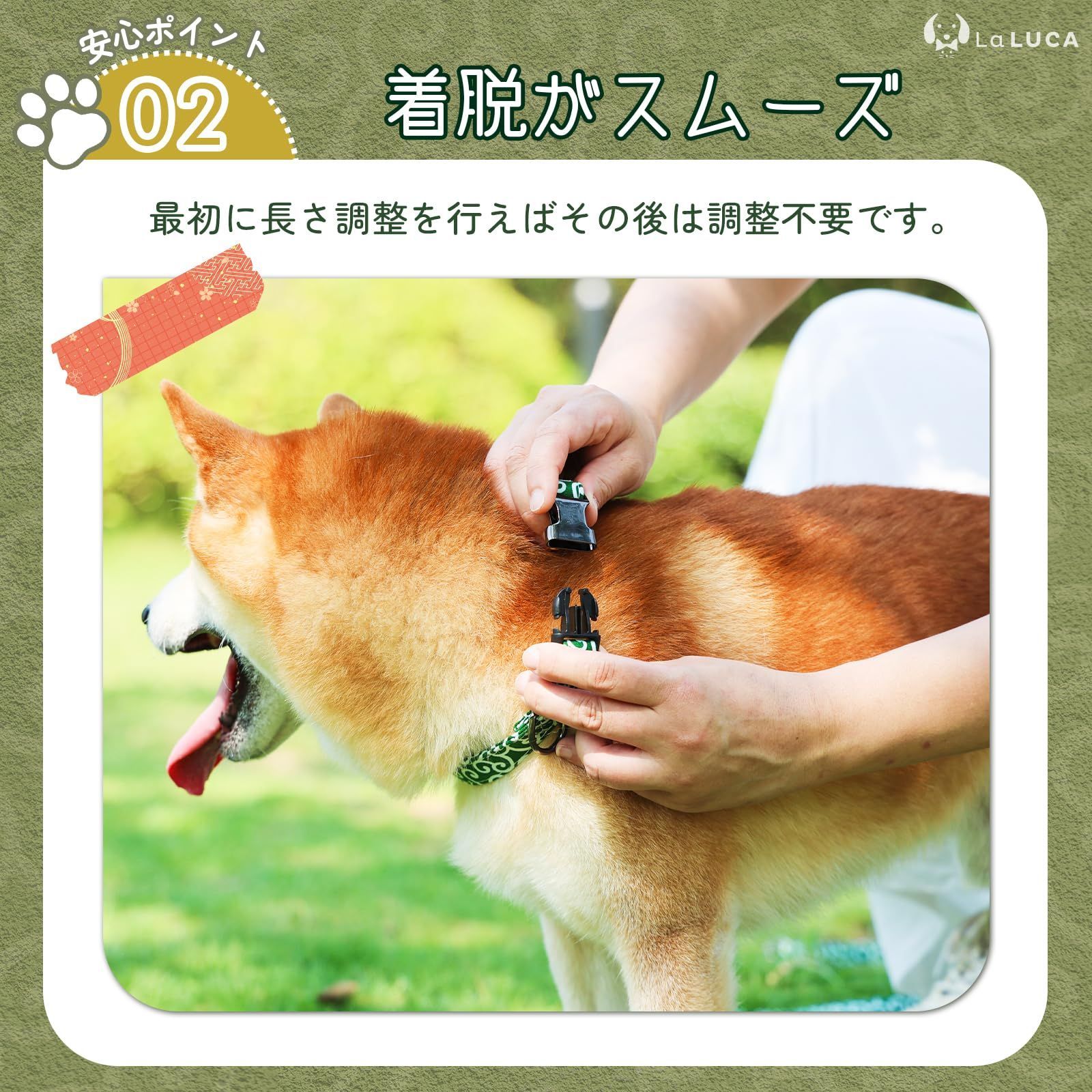 安心ポイント
02
LaLUCA
着脱がスムーズ
最初に長さ調整を行えばその後は調整不要です。