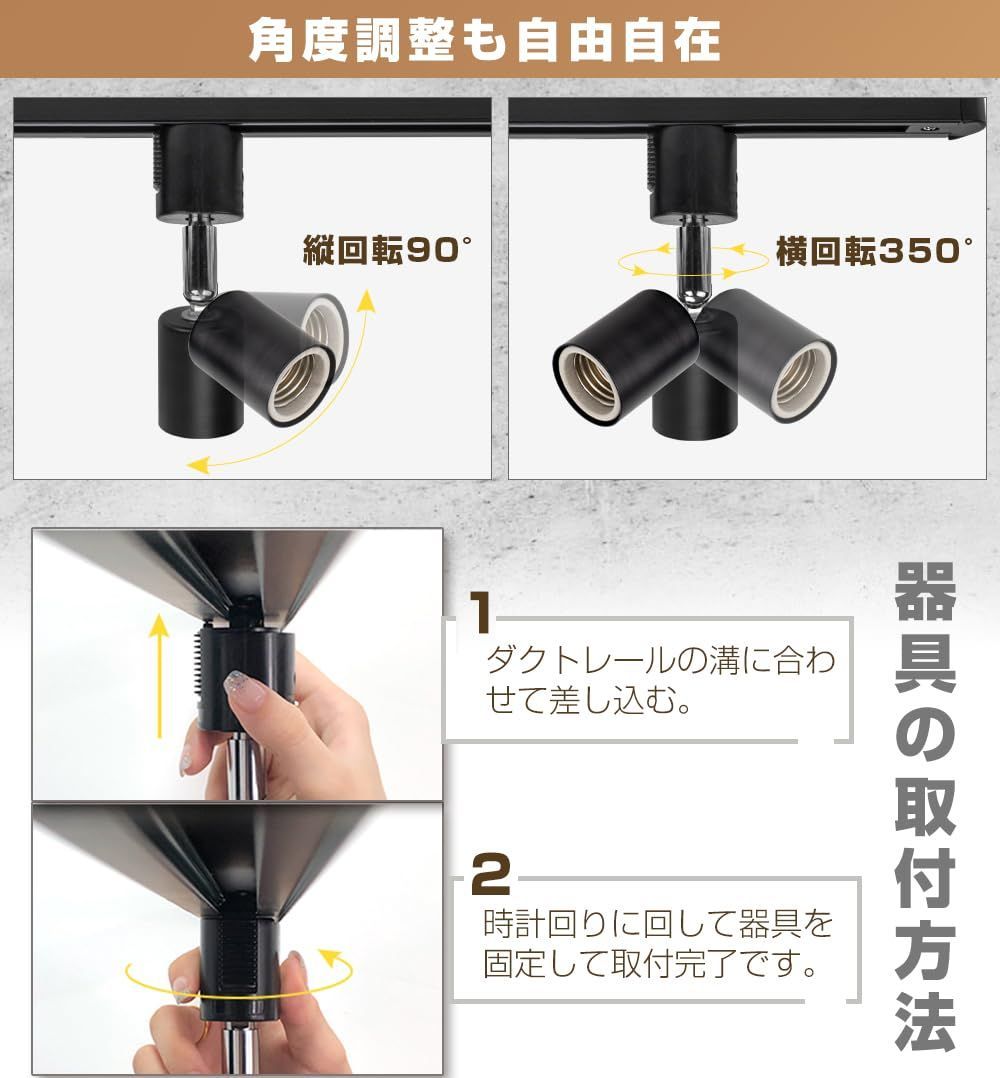 角度調整も自由自在

縦回転90°

横回転350°

器具の取付方法

1
ダクトレールの溝に合わせて差し込む。

2
時計回りに回して器具を固定して取付完了です。