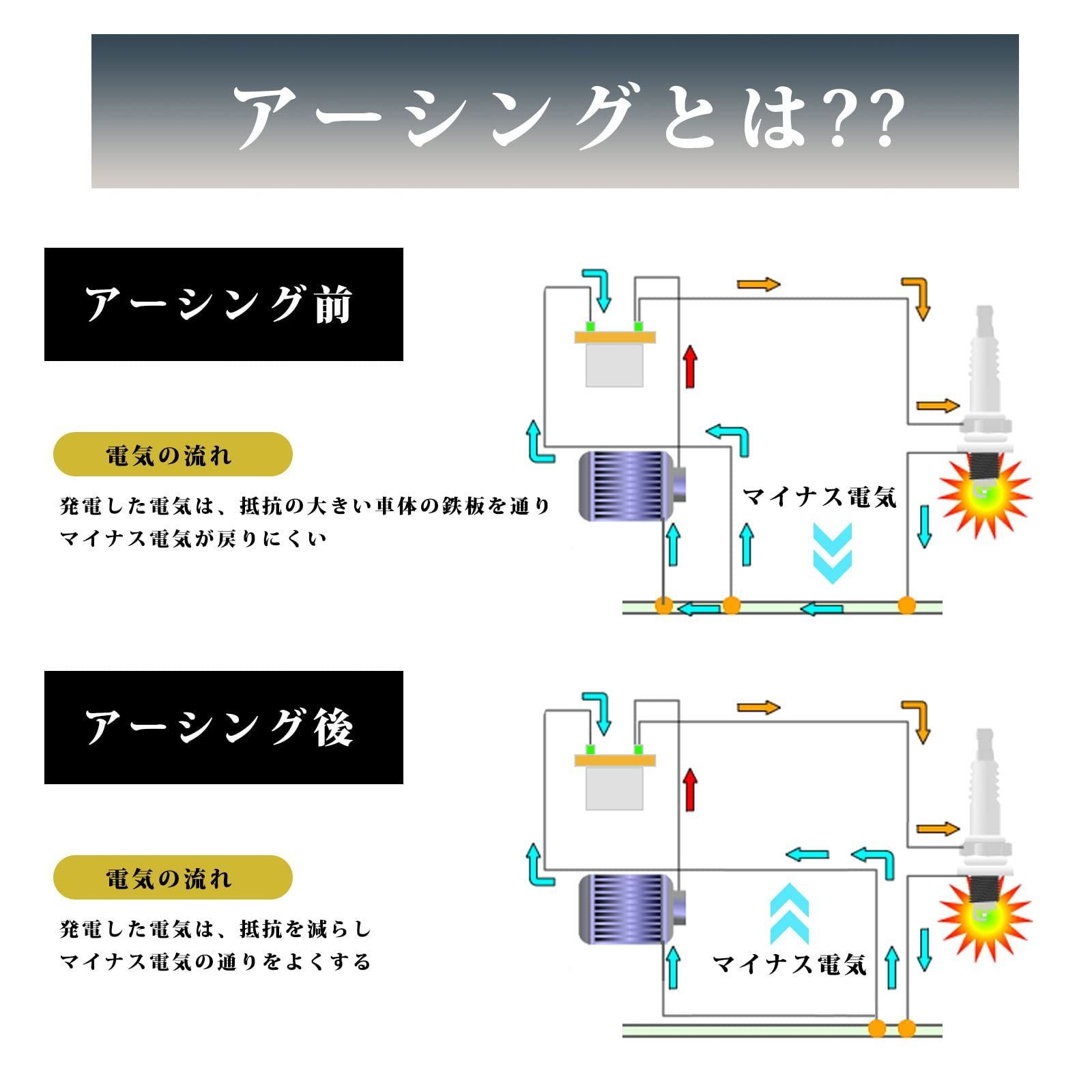 アーシングとは??

アーシング前

電気の流れ

発電した電気は、抵抗の大きい車体の鉄板を通りマイナス電気が戻りにくい

マイナス電気

アーシング後

電気の流れ

発電した電気は、抵抗を減らしマイナス電気の通りをよくする

マイナス電気