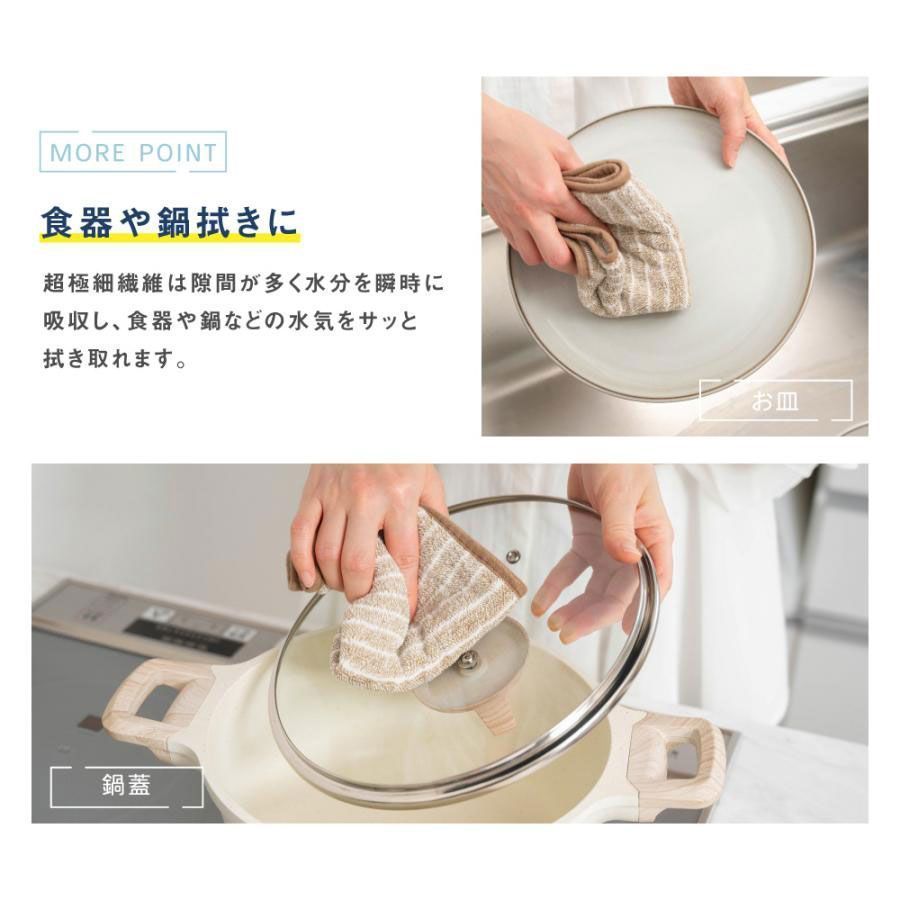 MORE POINT

食器や鍋拭きに

超極細繊維は隙間が多く水分を瞬時に吸収し、食器や鍋などの水気をサッと拭き取れます。

お皿

鍋蓋