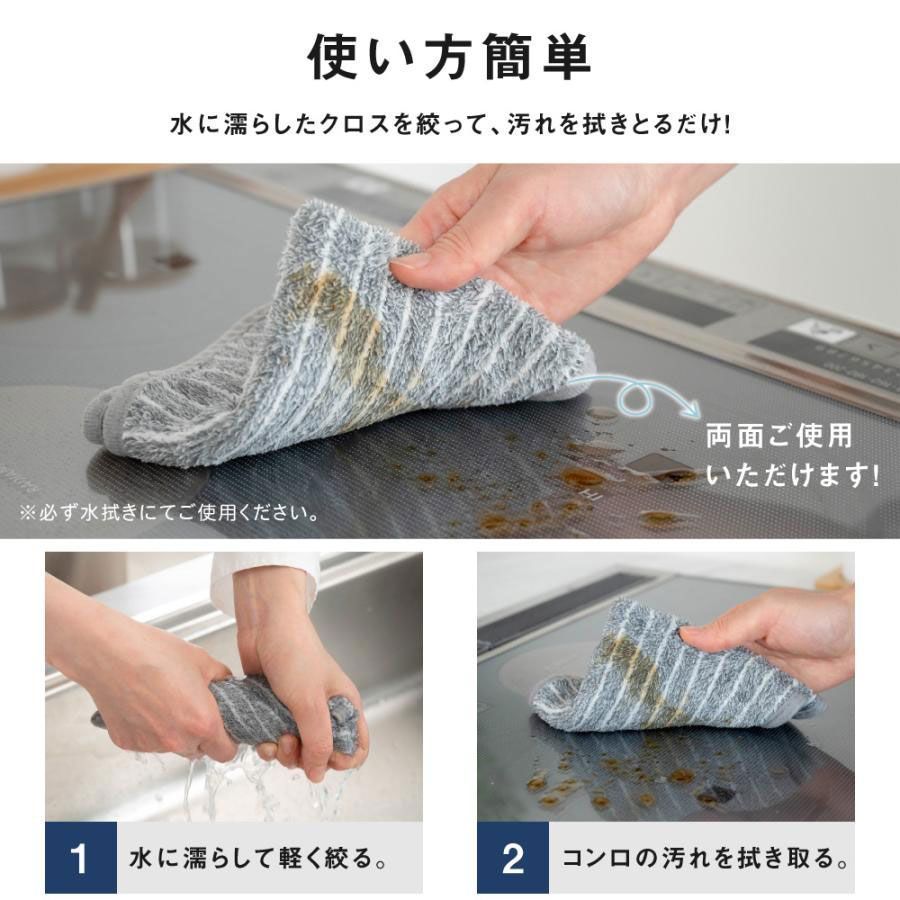 使い方簡単

水に濡らしたクロスを絞って、汚れを拭きとるだけ!

両面ご使用いただけます!

※必ず水拭きにてご使用ください。

1 水に濡らして軽く絞る。

2 コンロの汚れを拭き取る。