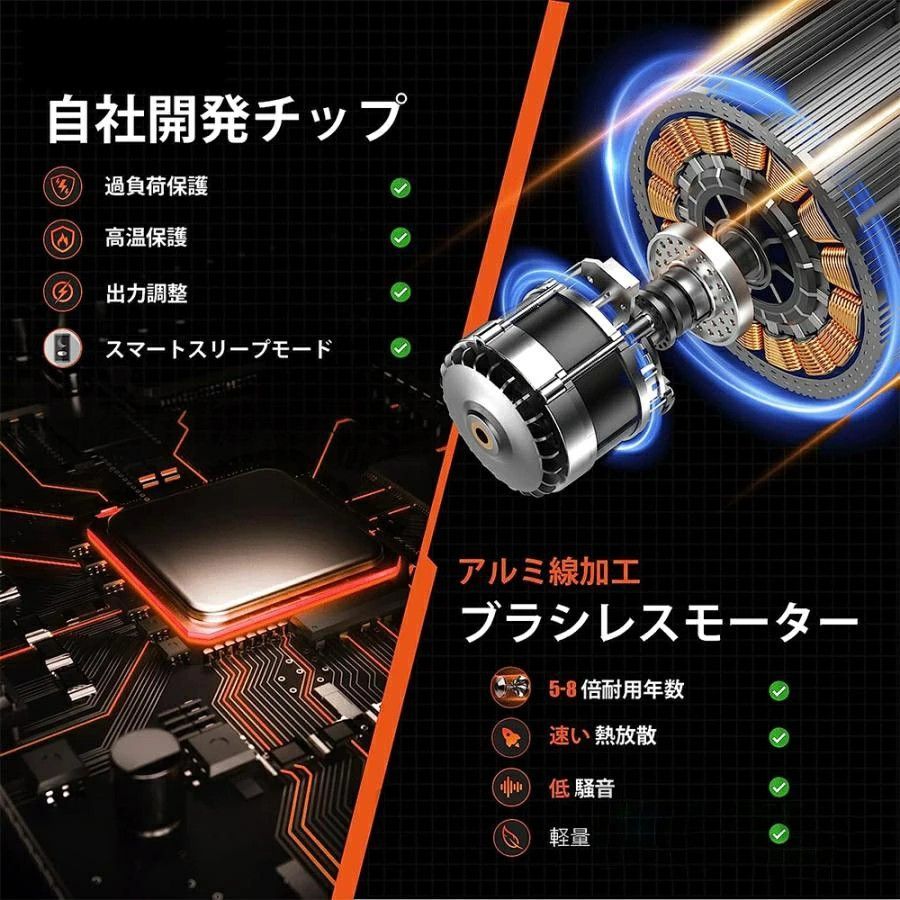 自社開発チップ

過負荷保護

高温保護

出力調整

スマートスリープモード

アルミ線加工

ブラシレスモーター

5-8 倍耐用年数

速い 熱放散

低 騒音

軽量