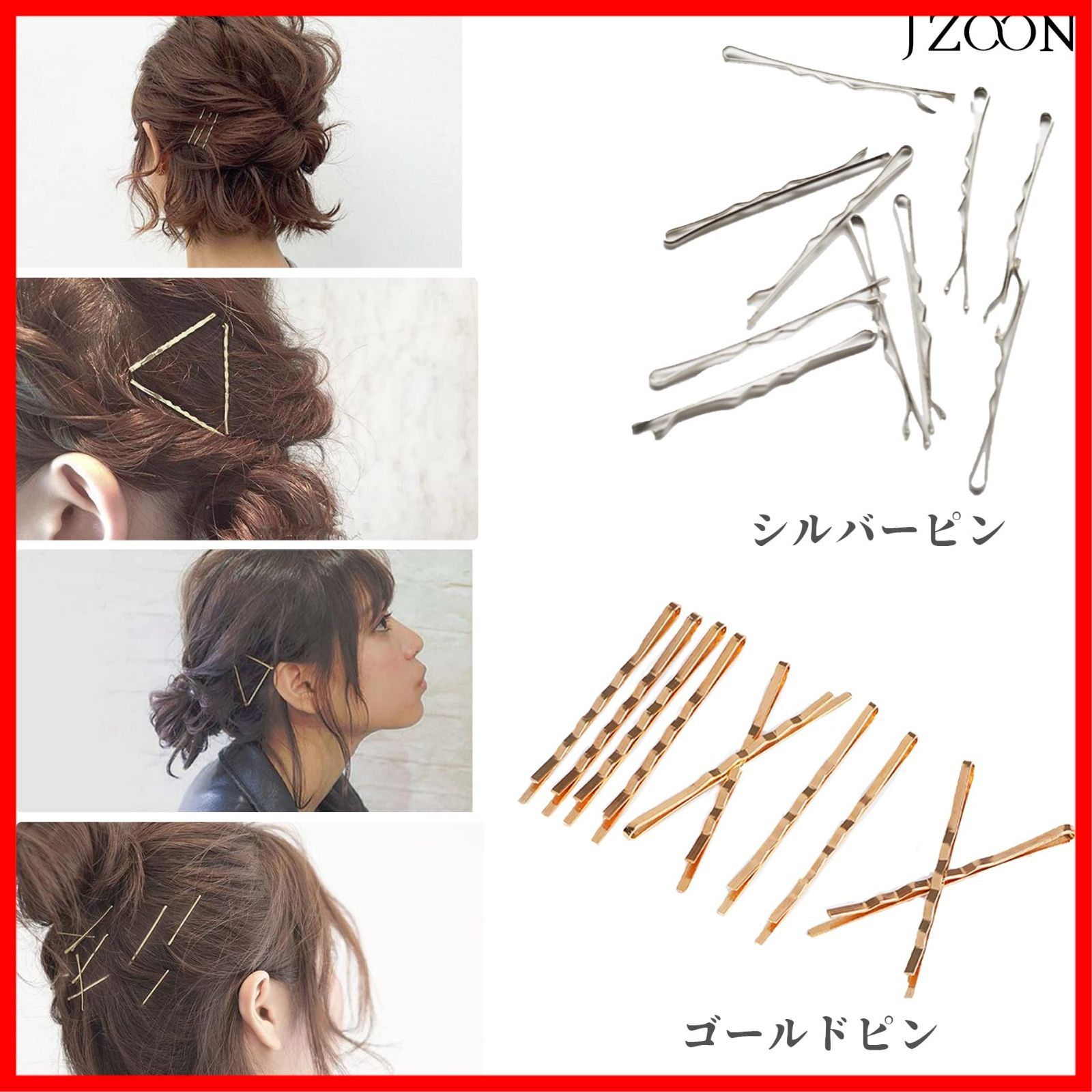 JZOON

シルバーピン

ゴールドピン