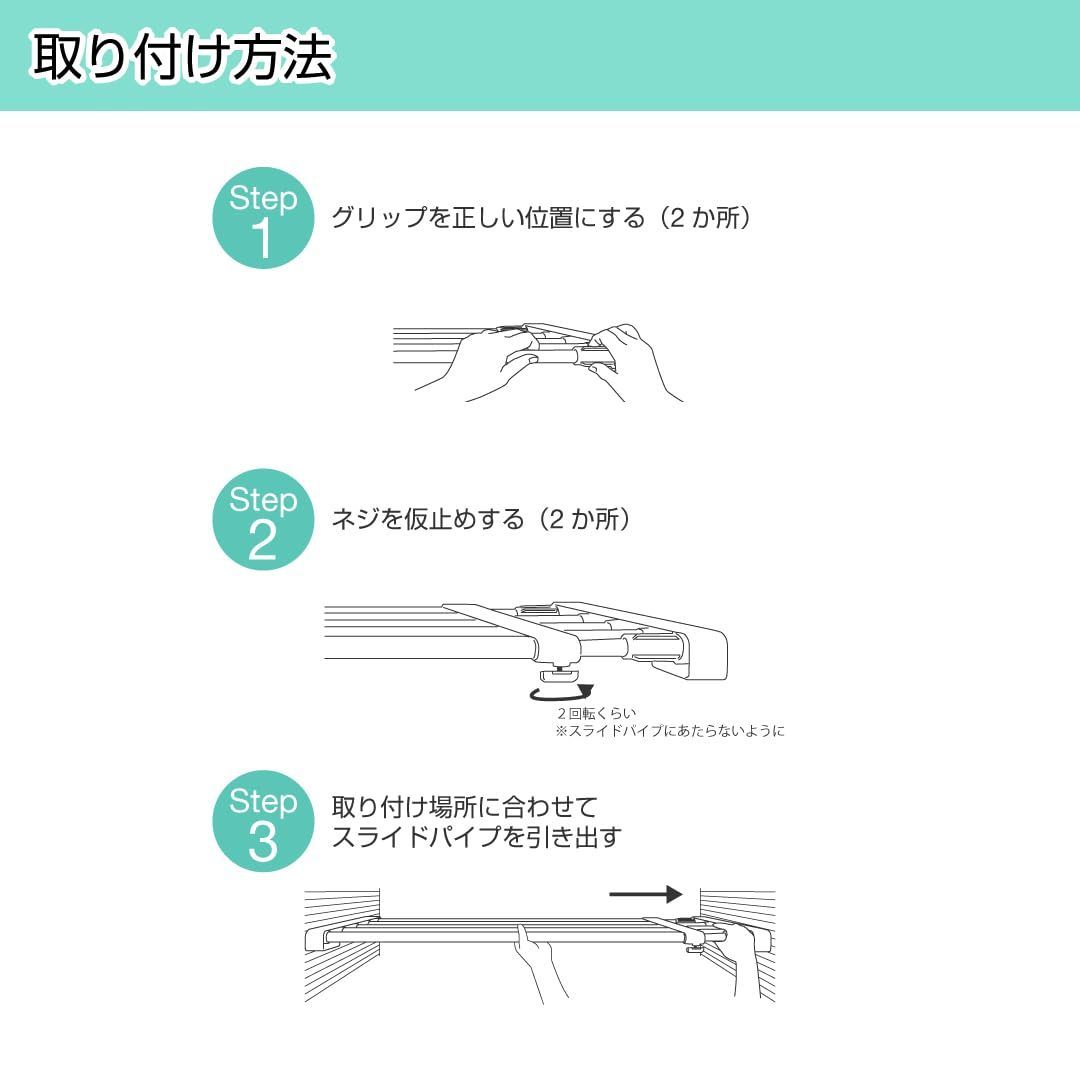 取り付け方法

Step 1
グリップを正しい位置にする（2 か所）

Step 2
ネジを仮止めする（2 か所）

２回転くらい
※スライドパイプにあたらないように

Step 3
取り付け場所に合わせて
スライドパイプを引き出す