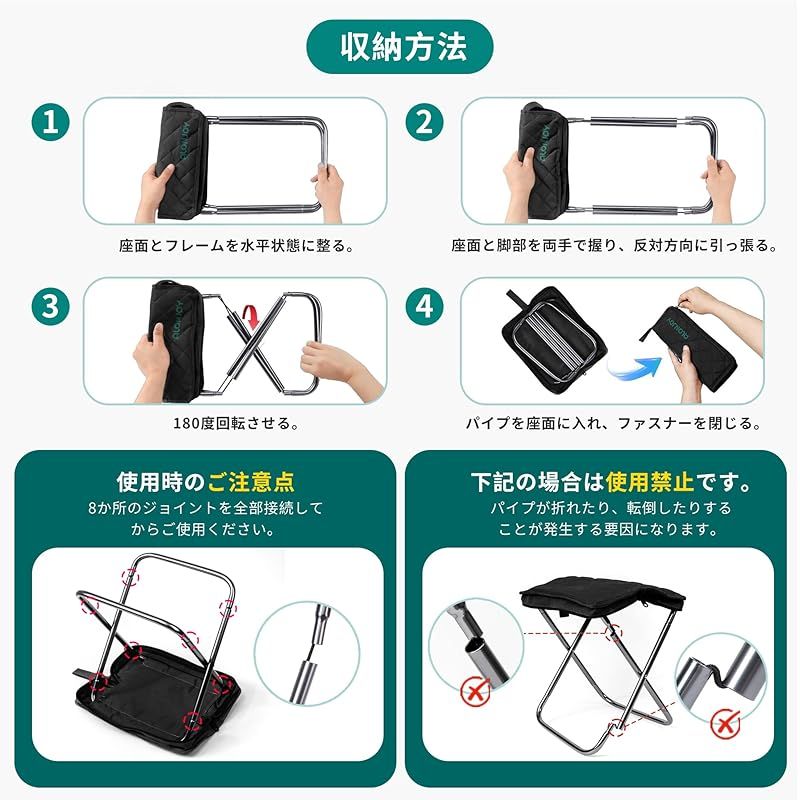 収納方法

1

座面とフレームを水平状態に整る。

2

座面と脚部を両手で握り、反対方向に引っ張る。

3

180度回転させる。

4

パイプを座面に入れ、ファスナーを閉じる。

使用時のご注意点
8か所のジョイントを全部接続してからご使用ください。

下記の場合は使用禁止です。
パイプが折れたり、転倒したりすることが発生する要因になります。