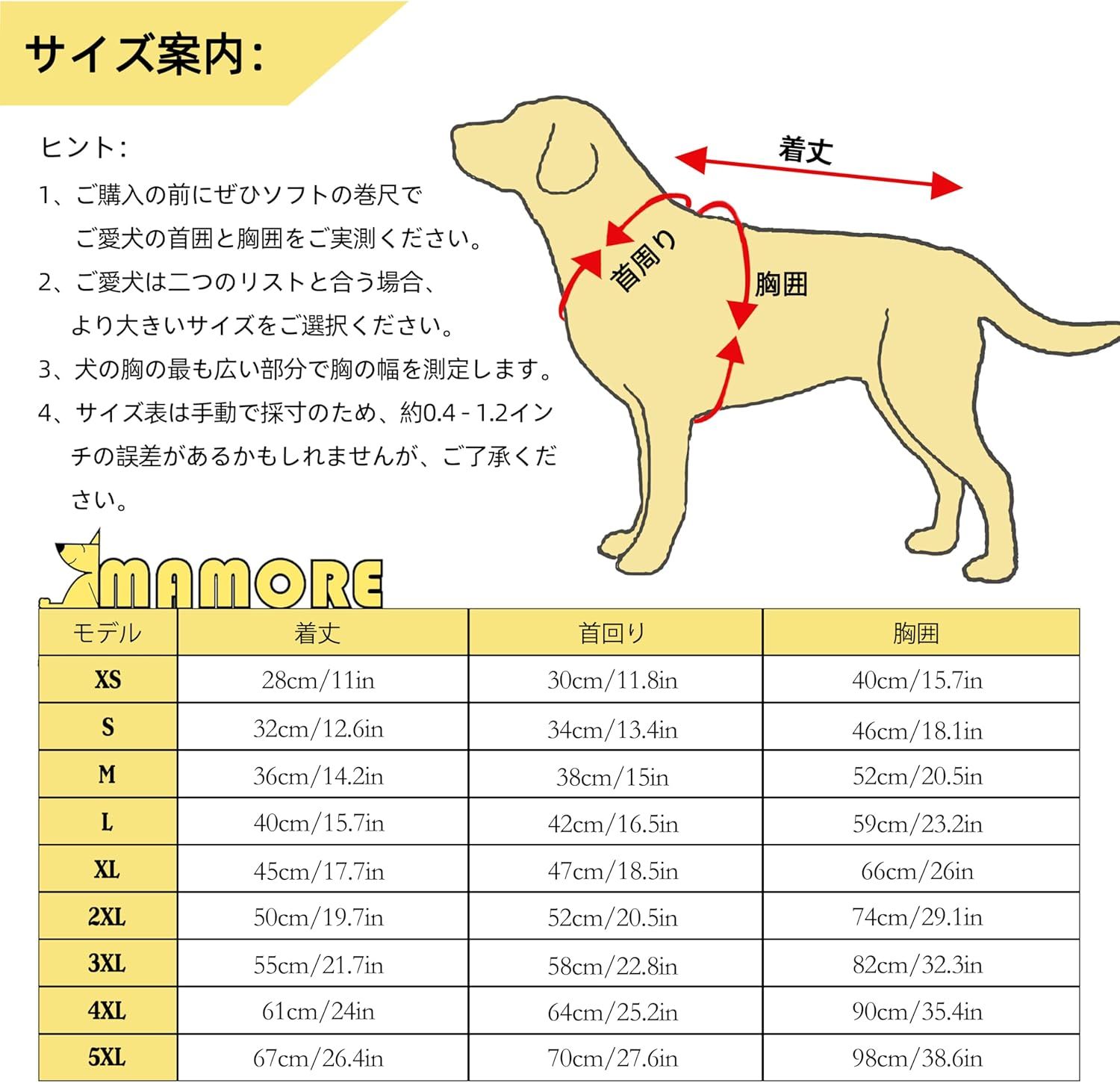 サイズ案内:

ヒント:
1、ご購入の前にぜひソフトの巻尺でご愛犬の首囲と胸囲をご実測ください。
2、ご愛犬は二つのリストと合う場合、より大きいサイズをご選択ください。
3、犬の胸の最も広い部分で胸の幅を測定します。
4、サイズ表は手動で採寸のため、約0.4 - 1.2インチの誤差があるかもしれませんが、ご了承ください。

着丈
首周り
胸囲

MAMORE

| モデル | 着丈 | 首回り | 胸囲 |
|---|---|---|---|
| XS | 28cm/11in | 30cm/11.8in | 40cm/15.7in |
| S | 32cm/12.6in | 34cm/13.4in | 46cm/18.1in |
| M | 36cm/14.2in | 38cm/15in | 52cm/20.5in |
| L | 40cm/15.7in | 42cm/16.5in | 59cm/23.2in |
| XL | 45cm/17.7in | 47cm/18.5in | 66cm/26in |
| 2XL | 50cm/19.7in | 52cm/20.5in | 74cm/29.1in |
| 3XL | 55cm/21.7in | 58cm/22.8in | 82cm/32.3in |
| 4XL | 61cm/24in | 64cm/25.2in | 90cm/35.4in |
| 5XL | 67cm/26.4in | 70cm/27.6in | 98cm/38.6in |