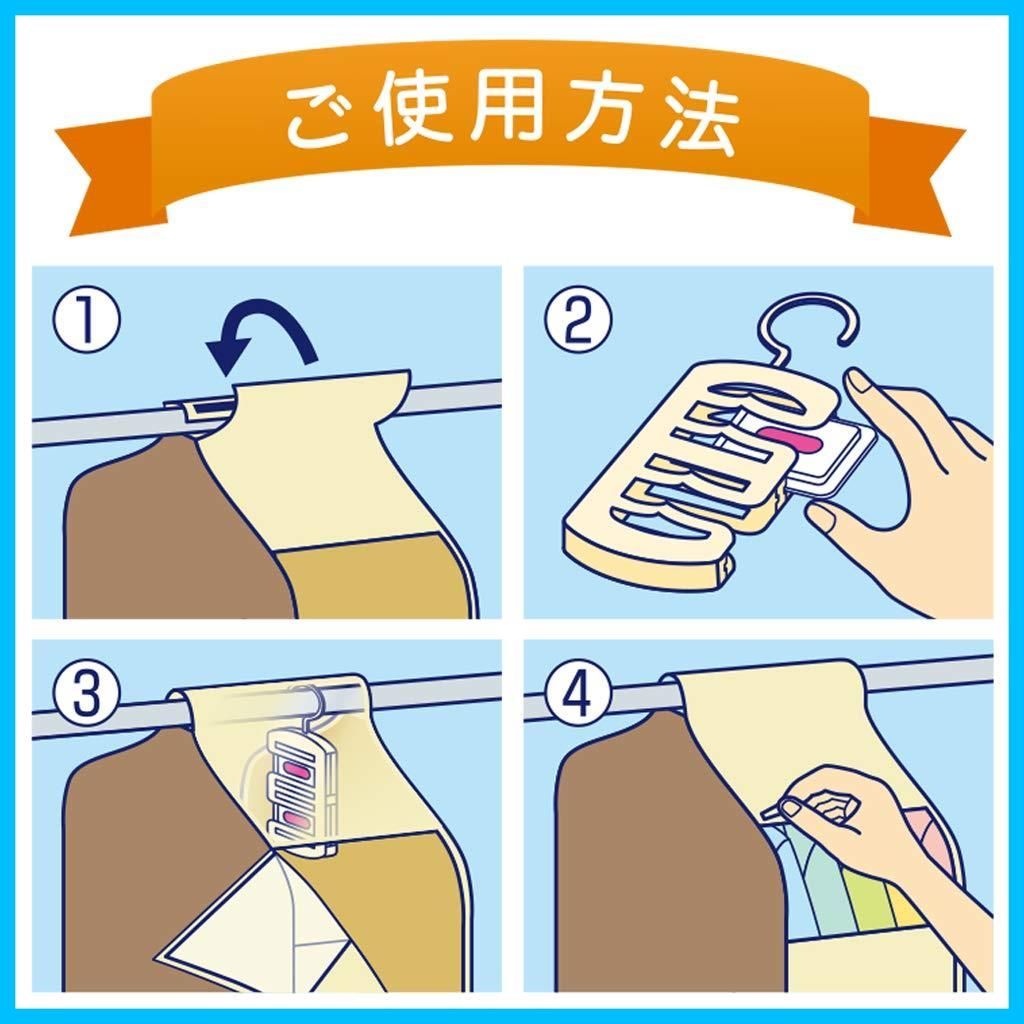 ご使用方法

①

②

③

④