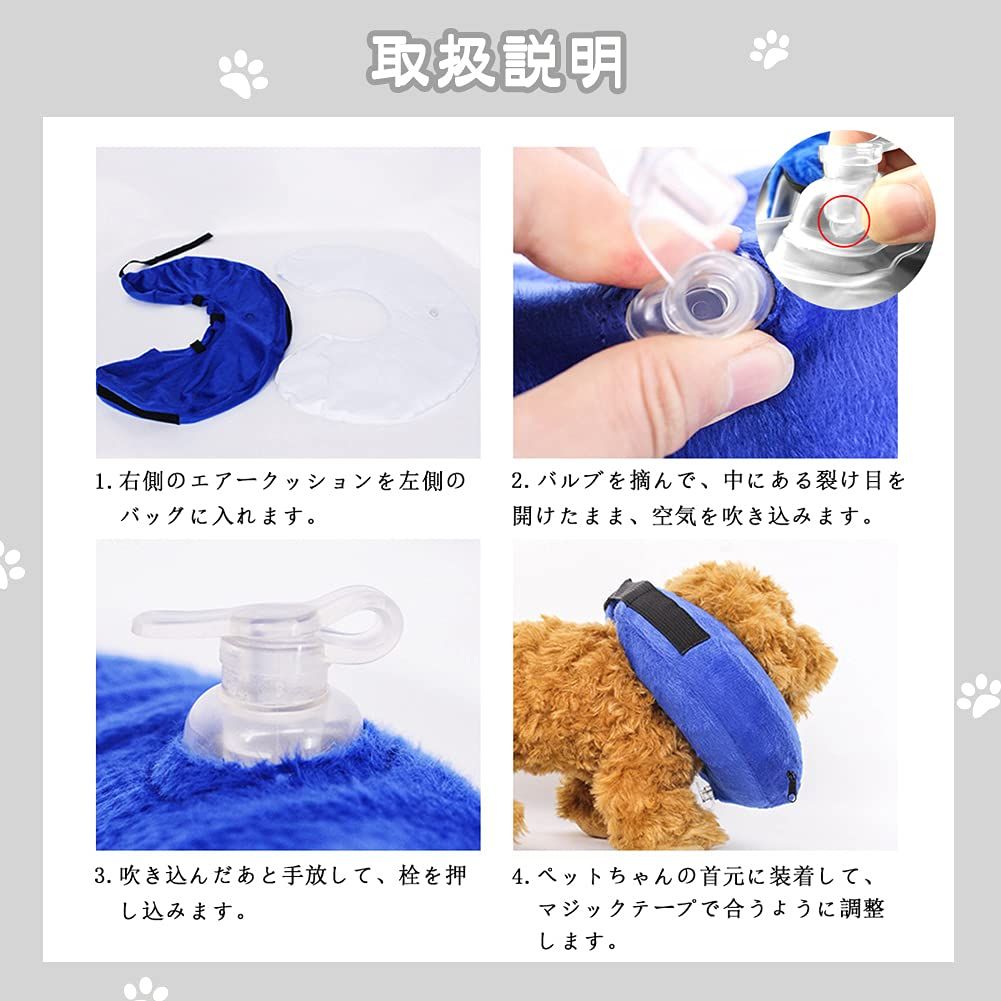 取扱説明

1. 右側のエアークッションを左側のバッグに入れます。

2. バルブを摘んで、中にある裂け目を開けたまま、空気を吹き込みます。

3. 吹き込んだあと手放して、栓を押し込みます。

4. ペットちゃんの首元に装着して、マジックテープで合うように調整します。