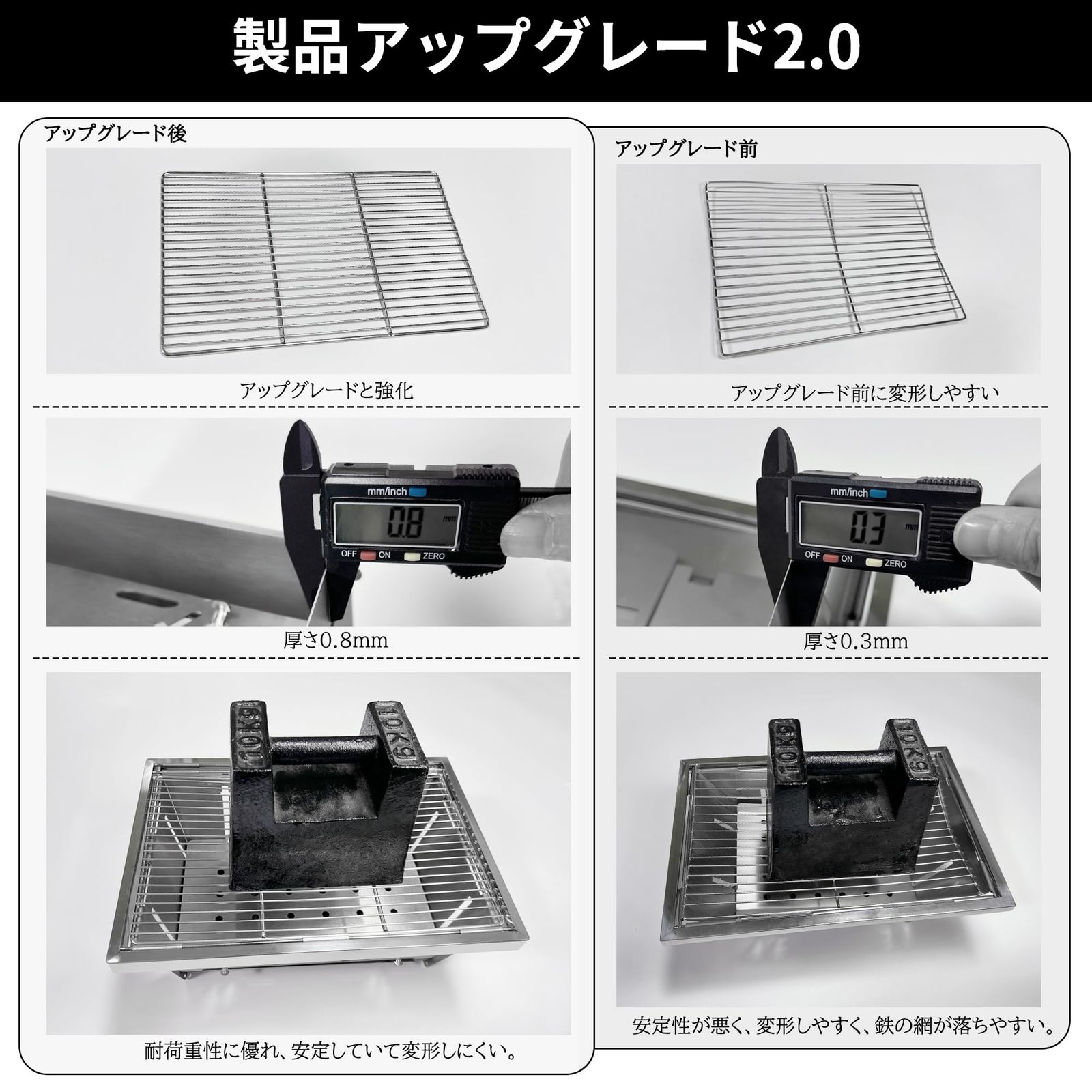 製品アップグレード2.0

アップグレード後

アップグレードと強化

mm/inch

0.8 mm

OFF ON ZERO

厚さ0.8mm

10Kg 10Kg

耐荷重性に優れ、安定していて変形しにくい。

アップグレード前

アップグレード前に変形しやすい

mm/inch

0.3 mm

OFF ON ZERO

厚さ0.3mm

10Kg 10Kg

安定性が悪く、変形しやすく、鉄の網が落ちやすい。