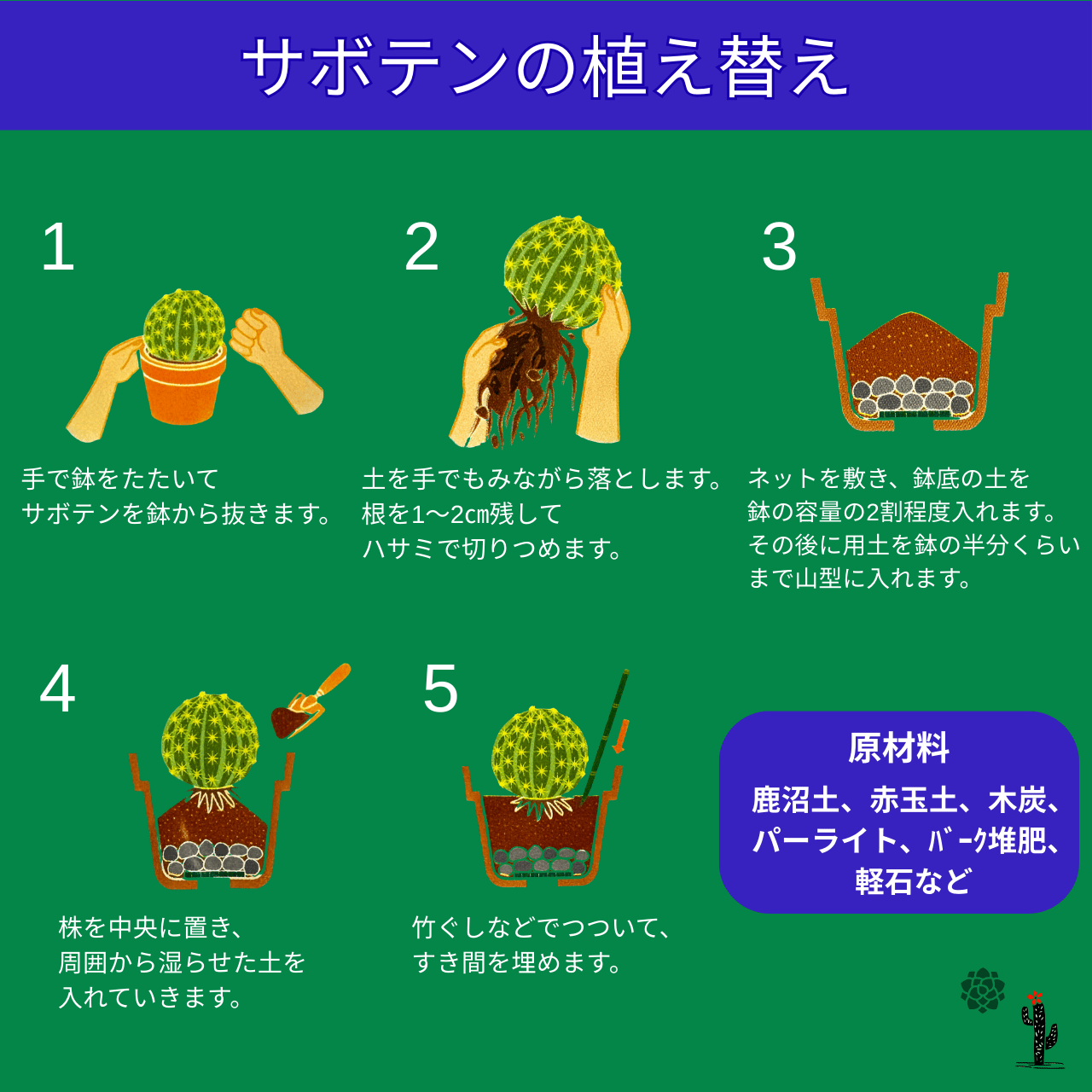 サボテンの植え替え

1

手で鉢をたたいて
サボテンを鉢から抜きます。

2

土を手でもみながら落とします。
根を1〜2㎝残して
ハサミで切りつめます。

3

ネットを敷き、鉢底の土を
鉢の容量の2割程度入れます。
その後に用土を鉢の半分くらい
まで山型に入れます。

4

株を中央に置き、
周囲から湿らせた土を
入れていきます。

5

竹ぐしなどでつついて、
すき間を埋めます。

原材料
鹿沼土、赤玉土、木炭、
パーライト、ﾊﾞｰｸ堆肥、
軽石など