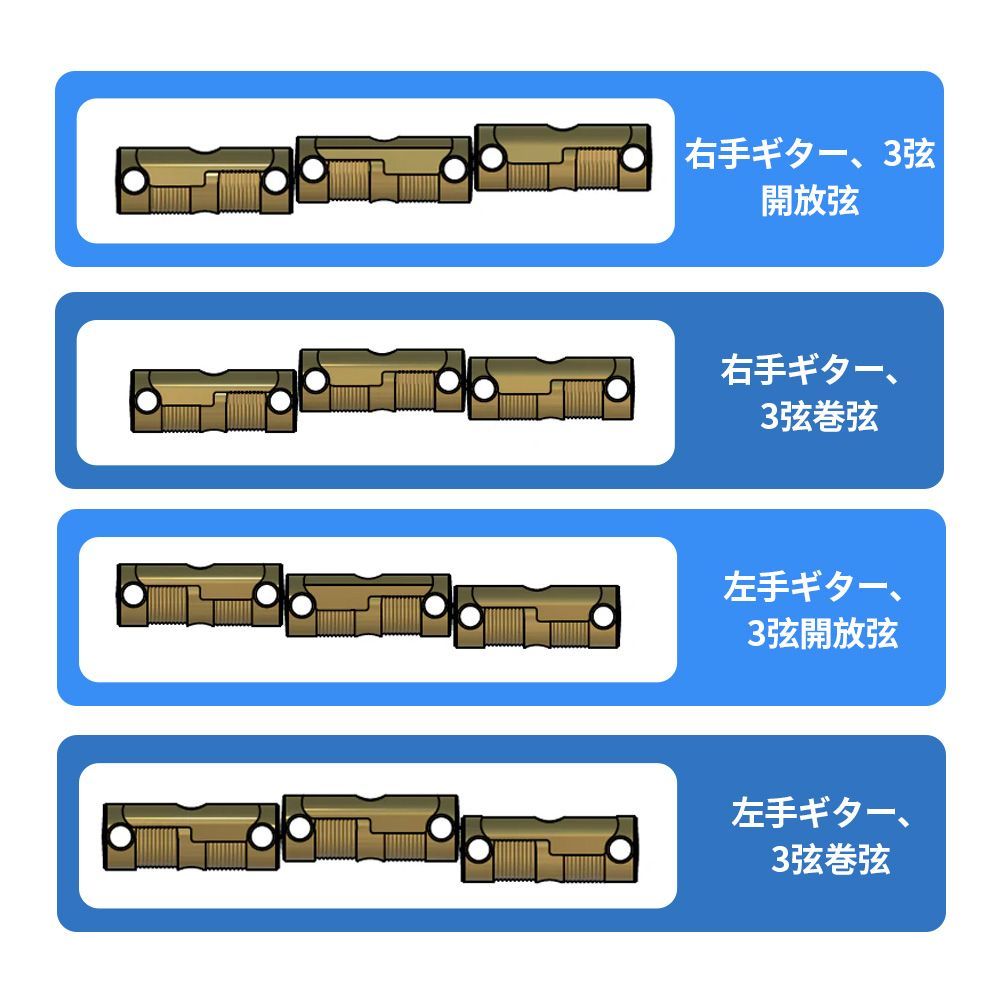 右手ギター、3弦開放弦

右手ギター、3弦巻弦

左手ギター、3弦開放弦

左手ギター、3弦巻弦