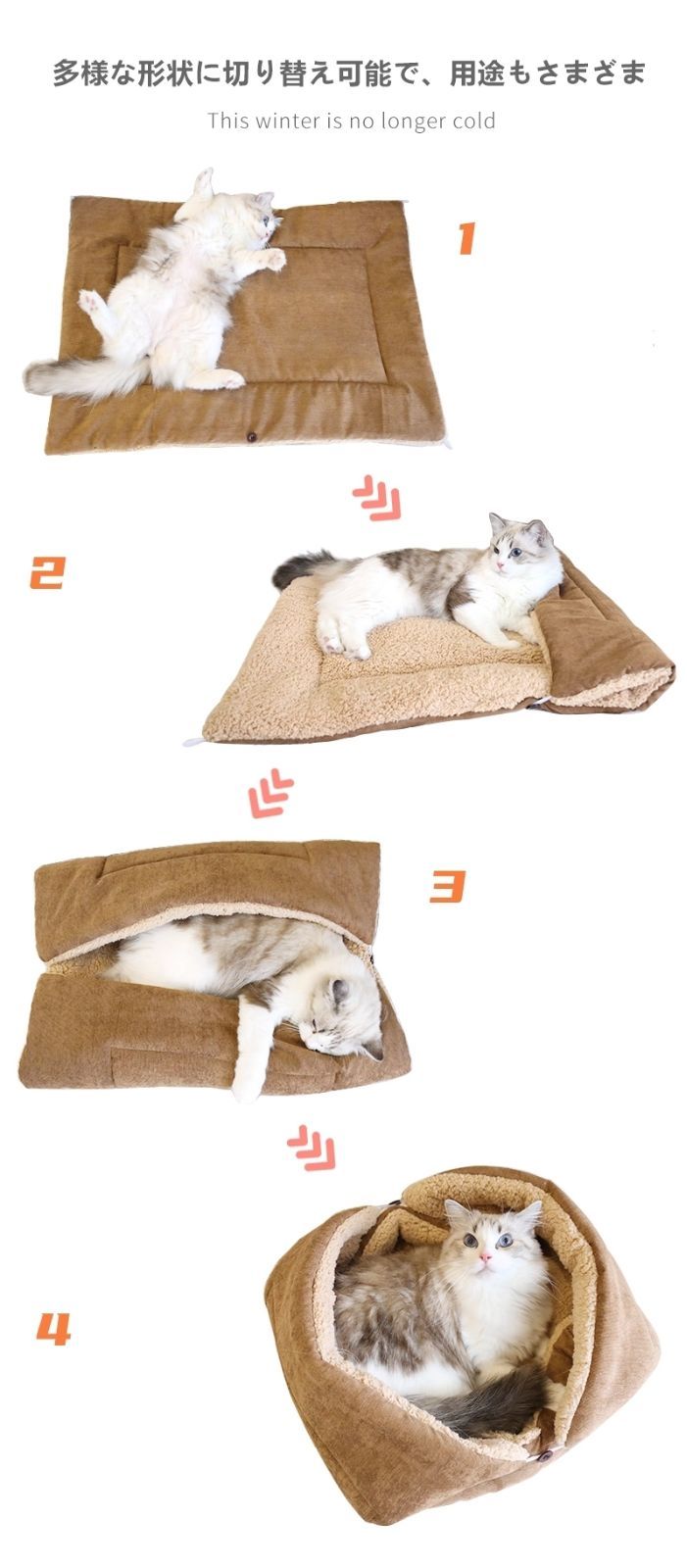 多様な形状に切り替え可能で、用途もさまざま

This winter is no longer cold

1

2

3

4