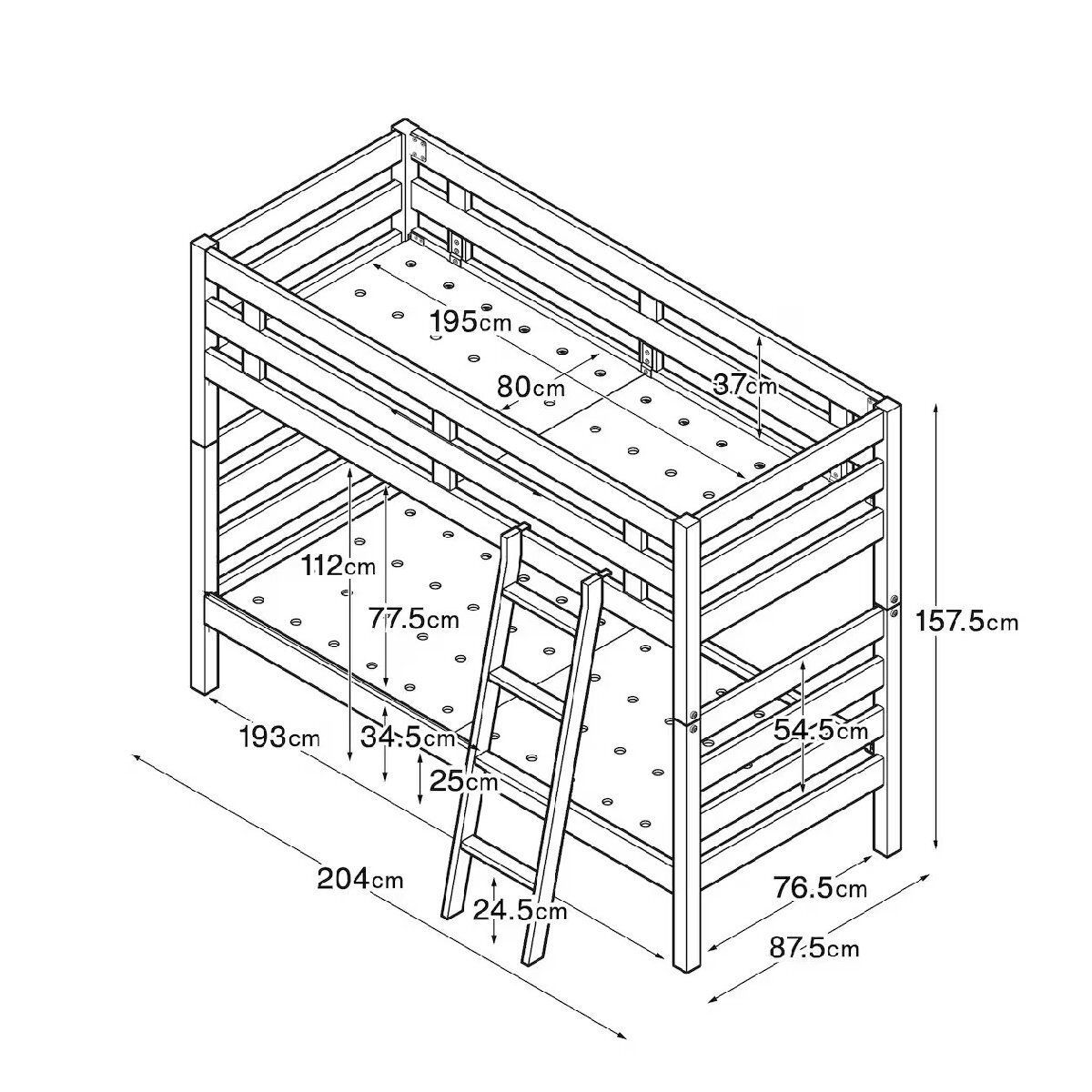 195cm
80cm
37cm
112cm
77.5cm
157.5cm
193cm
34.5cm
25cm
54.5cm
204cm
24.5cm
76.5cm
87.5cm