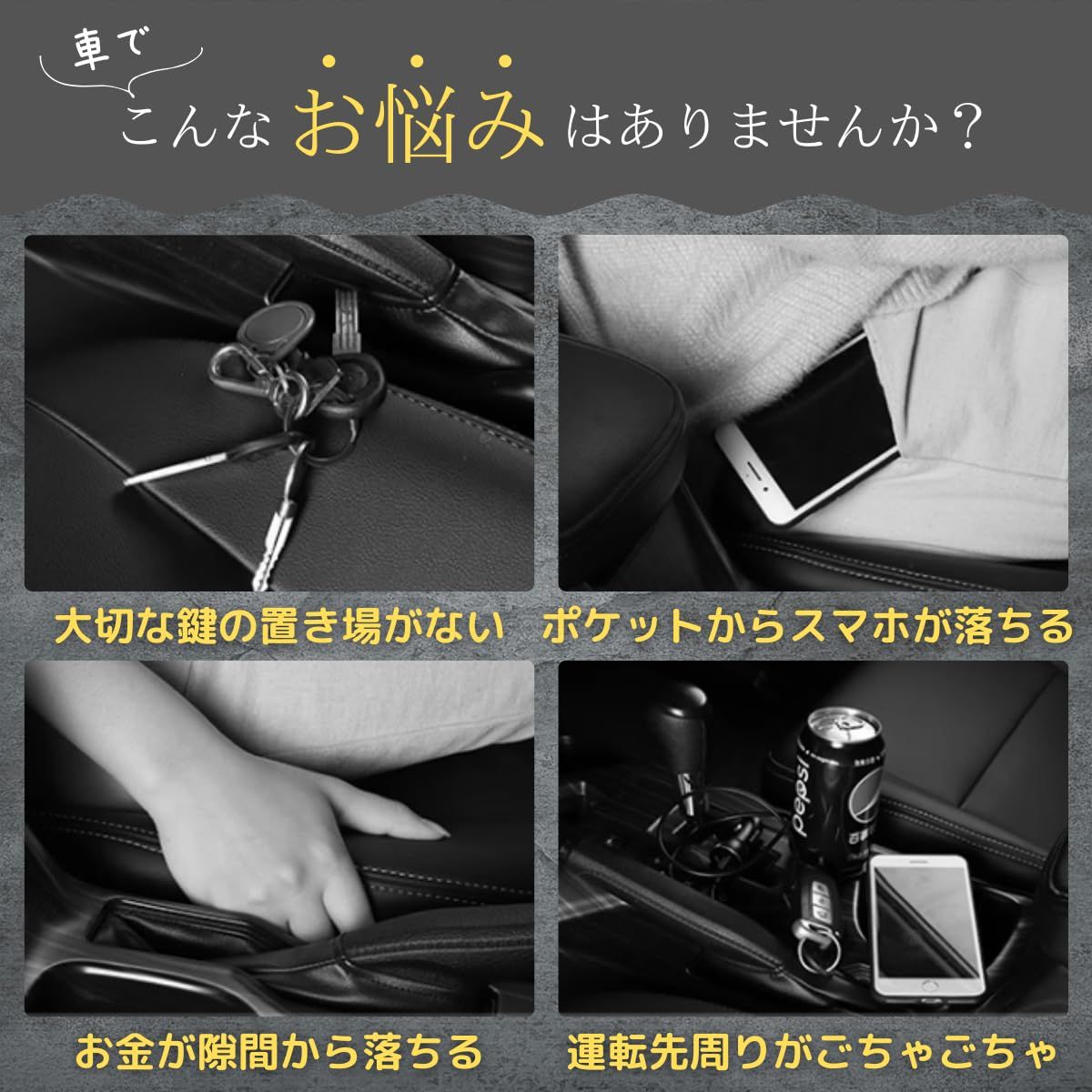 車で
こんなお悩みはありませんか？

大切な鍵の置き場がない

ポケットからスマホが落ちる

pepsi

お金が隙間から落ちる

運転先周りがごちゃごちゃ