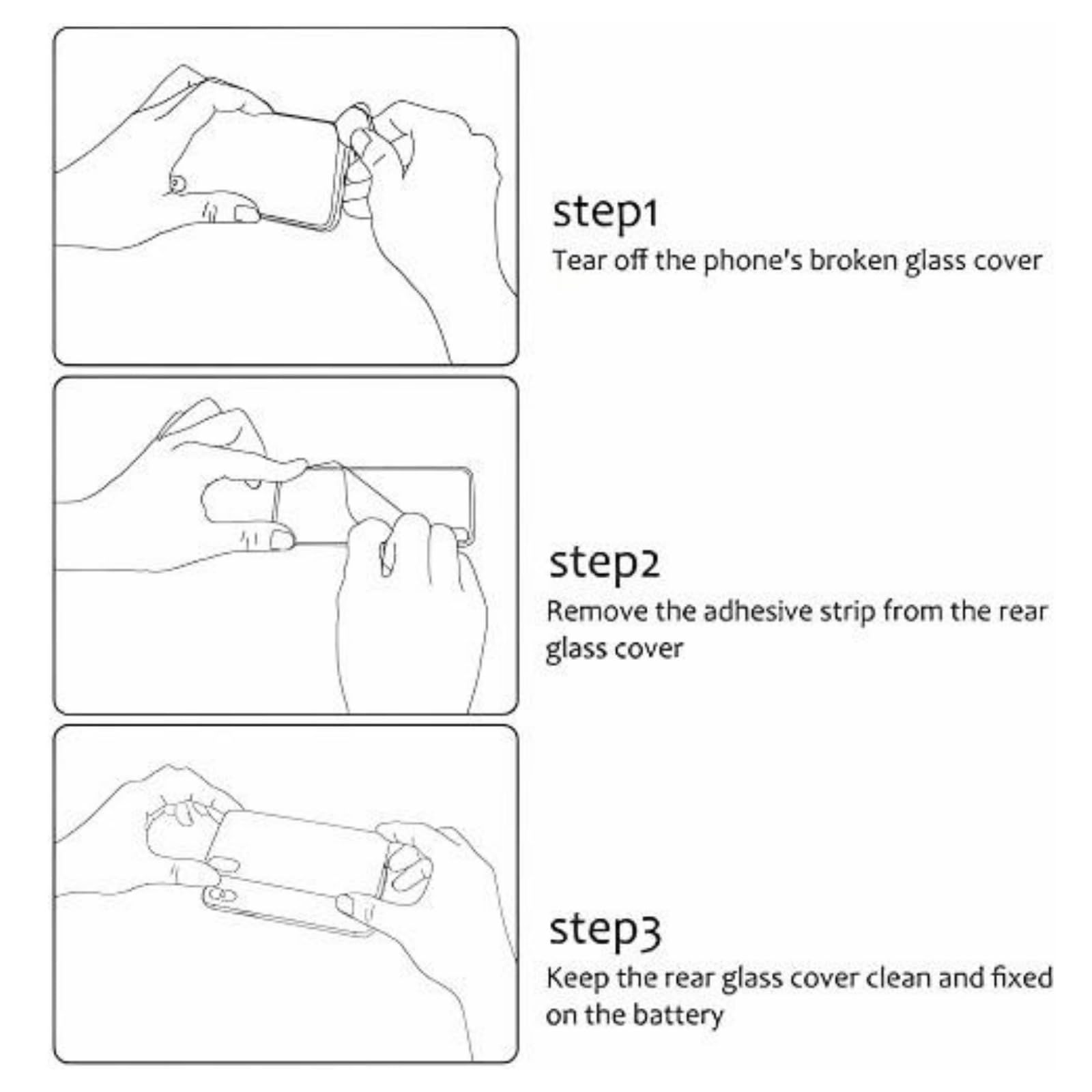 step1

Tear off the phone's broken glass cover

step2

Remove the adhesive strip from the rear glass cover

step3

Keep the rear glass cover clean and fixed on the battery