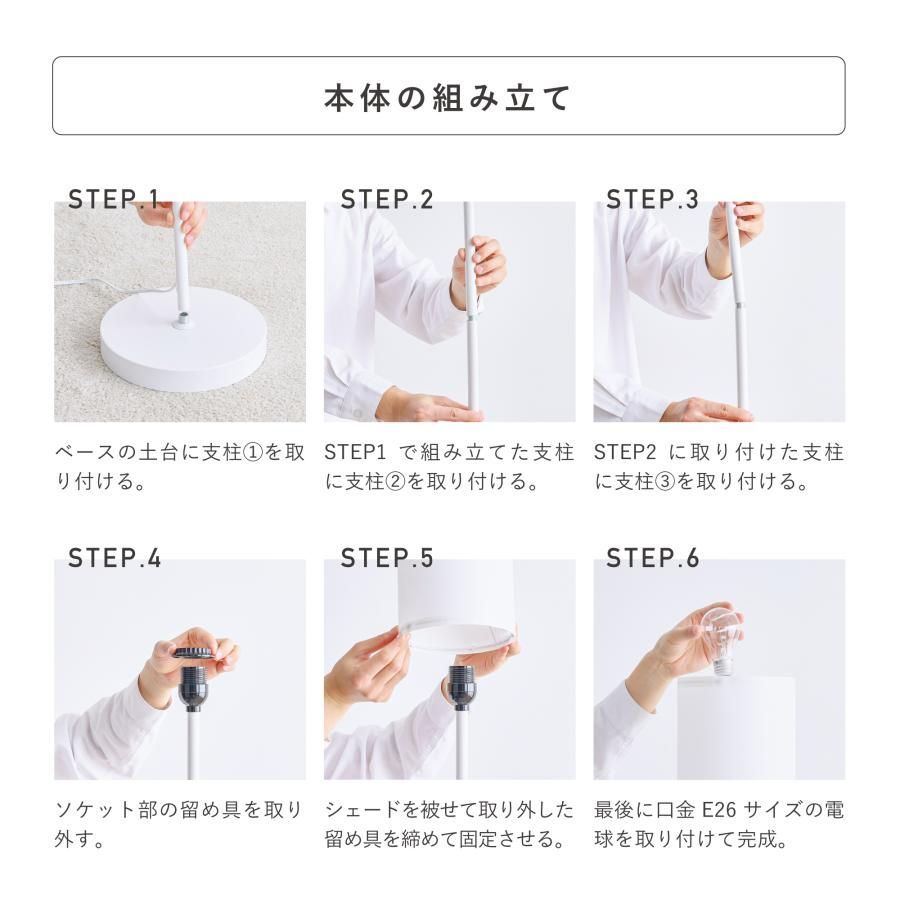 本体の組み立て

STEP.1

ベースの土台に支柱①を取り付ける。

STEP.2

STEP1 で組み立てた支柱に支柱②を取り付ける。

STEP.3

STEP2 に取り付けた支柱に支柱③を取り付ける。

STEP.4

ソケット部の留め具を取り外す。

STEP.5

シェードを被せて取り外した留め具を締めて固定させる。

STEP.6

最後に口金 E26 サイズの電球を取り付けて完成。