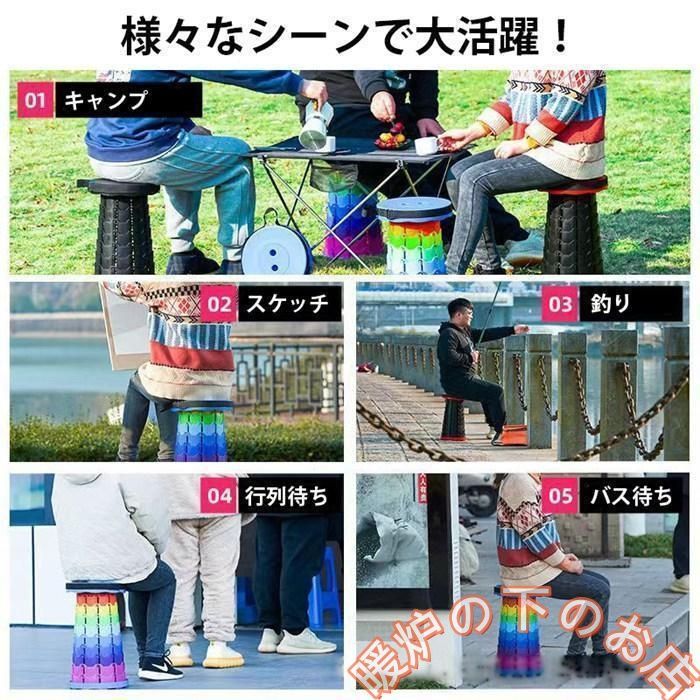 様々なシーンで大活躍！

01 キャンプ

02 スケッチ

03 釣り

04 行列待ち

05 バス待ち

暖炉の下のお店