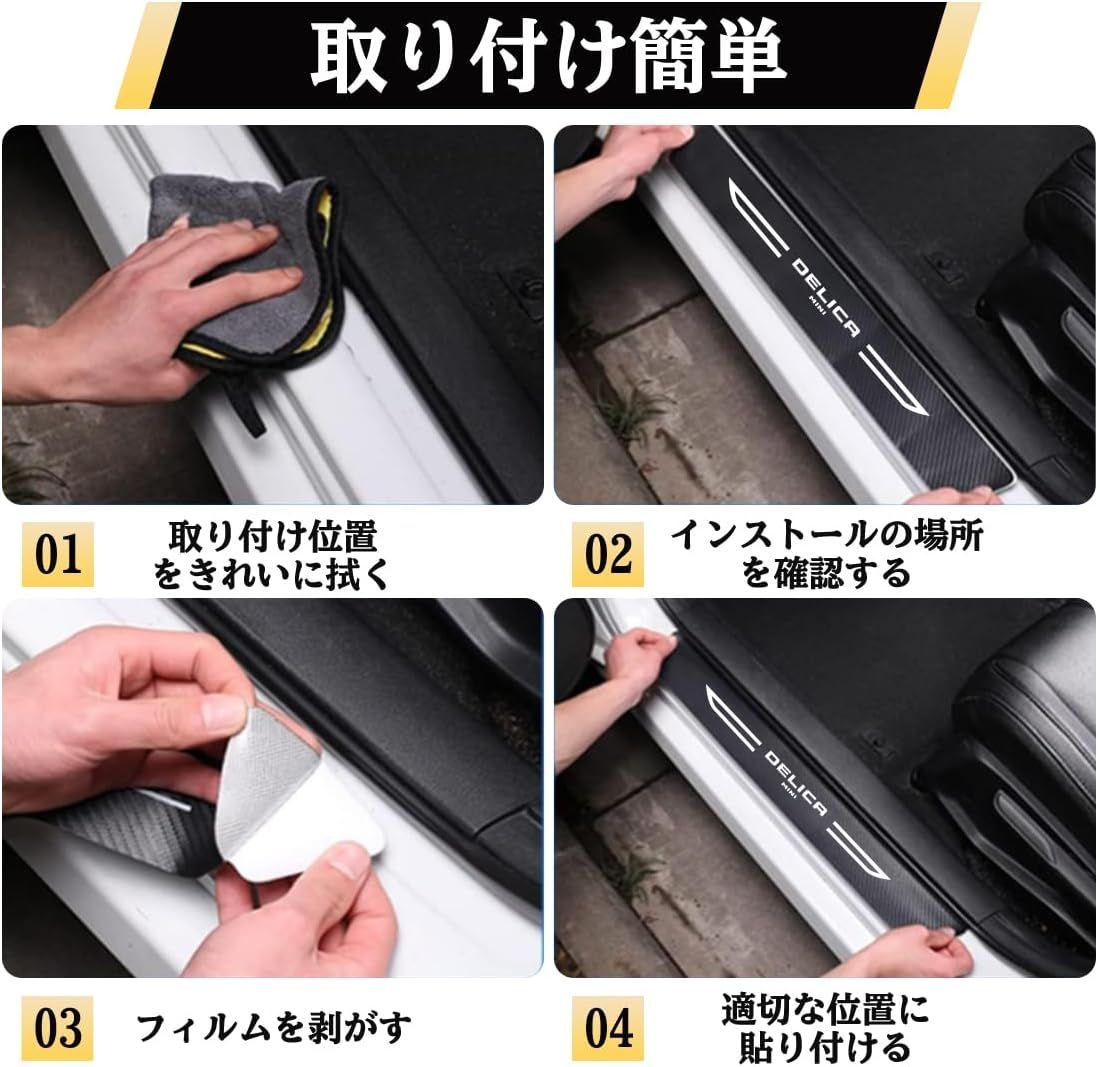 取り付け簡単

DELICA MINI

01 取り付け位置をきれいに拭く

02 インストールの場所を確認する

DELICA MINI

03 フィルムを剥がす

04 適切な位置に貼り付ける