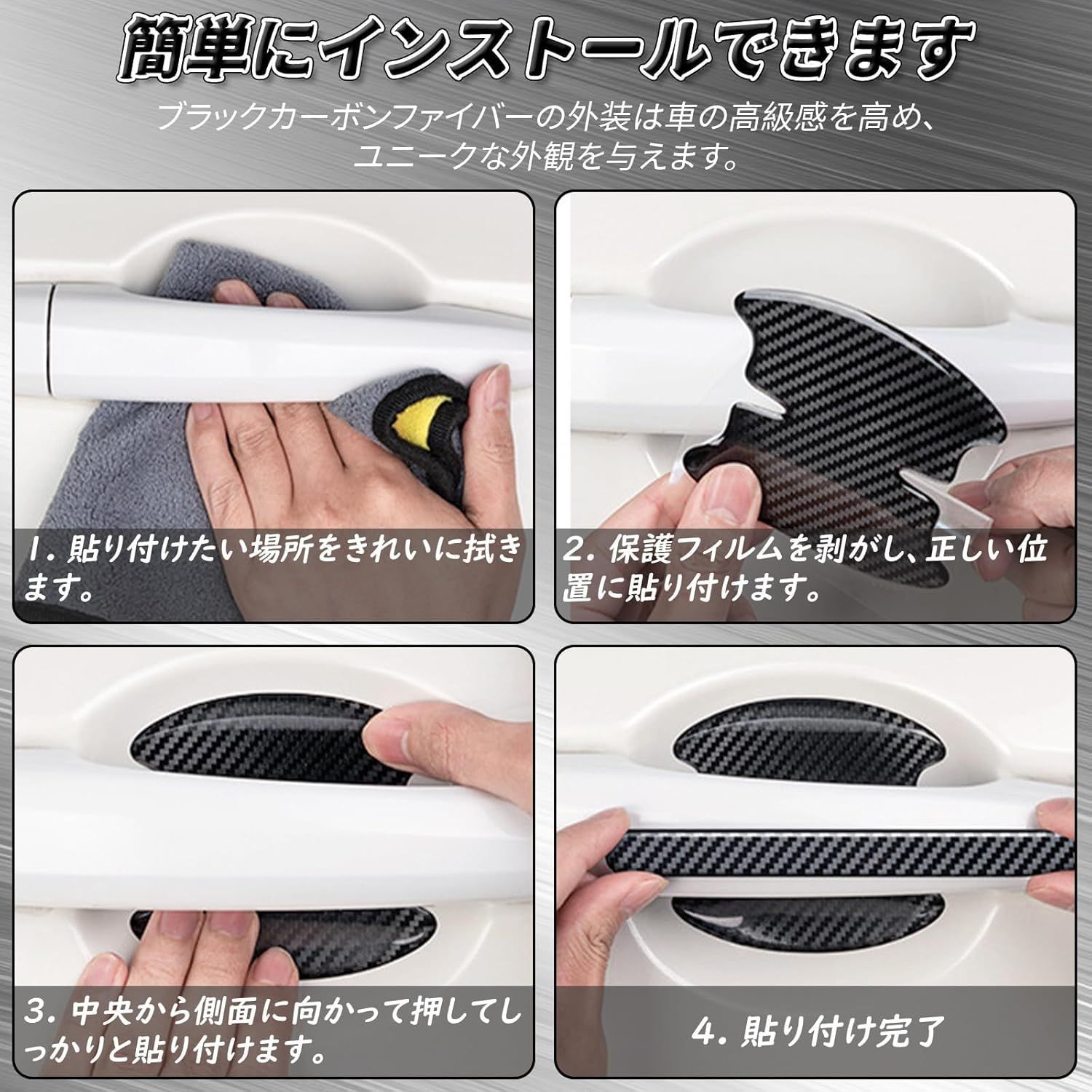 簡単にインストールできます

ブラックカーボンファイバーの外装は車の高級感を高め、ユニークな外観を与えます。

1. 貼り付けたい場所をきれいに拭きます。

2. 保護フィルムを剥がし、正しい位置に貼り付けます。

3. 中央から側面に向かって押してしっかりと貼り付けます。

4. 貼り付け完了