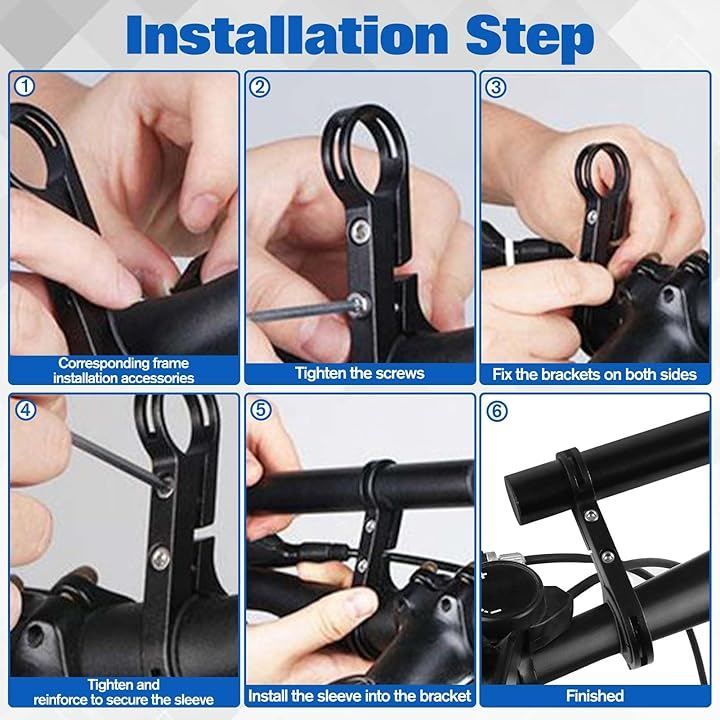 Installation Step

①
Corresponding frame installation accessories

②
Tighten the screws

③
Fix the brackets on both sides

④
Tighten and reinforce to secure the sleeve

⑤
Install the sleeve into the bracket

⑥
Finished