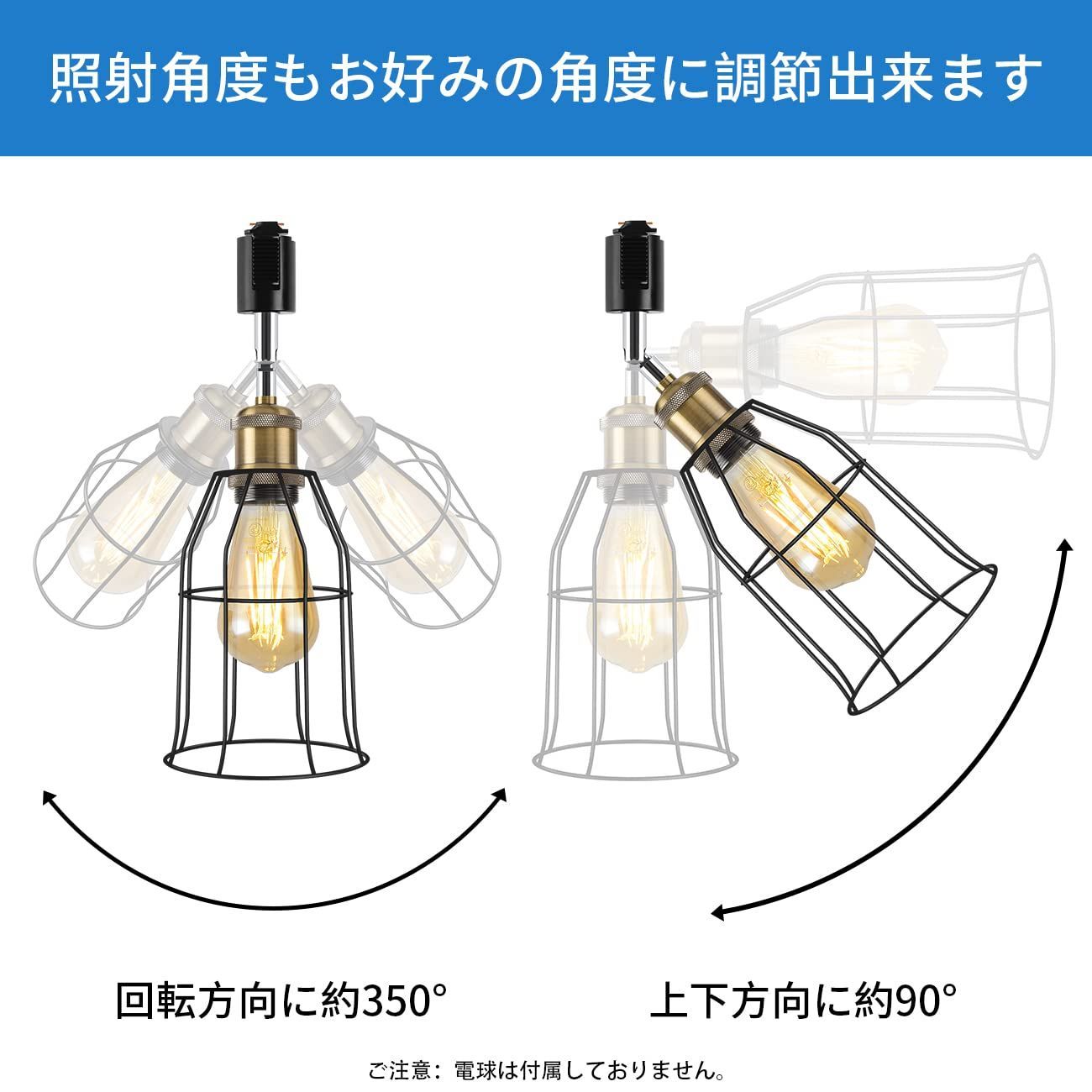 照射角度もお好みの角度に調節出来ます

回転方向に約350°

上下方向に約90°

ご注意：電球は付属しておりません。