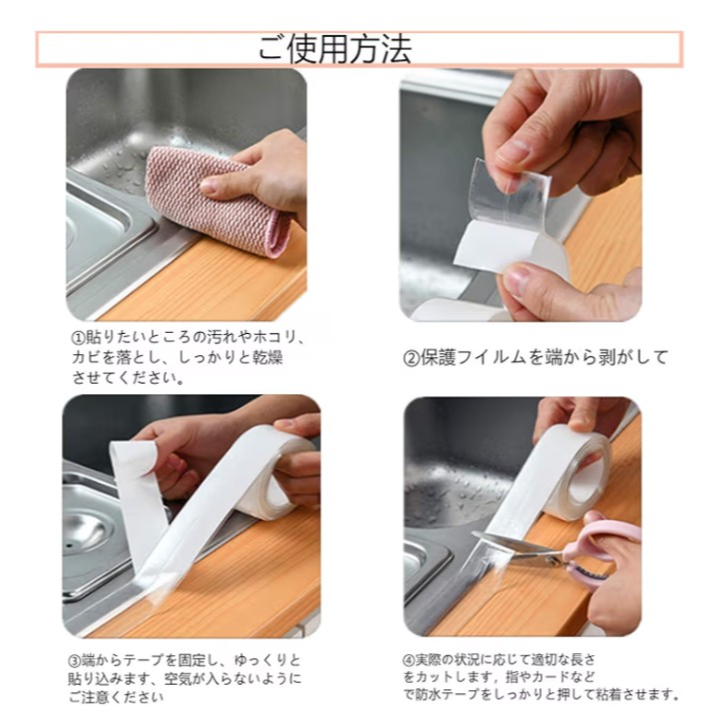 ご使用方法

①貼りたいところの汚れやホコリ、カビを落とし、しっかりと乾燥させてください。

②保護フイルムを端から剥がして

③端からテープを固定し、ゆっくりと貼り込みます、空気が入らないようにご注意ください

④実際の状況に応じて適切な長さをカットします，指やカードなどで防水テープをしっかりと押して粘着させます。