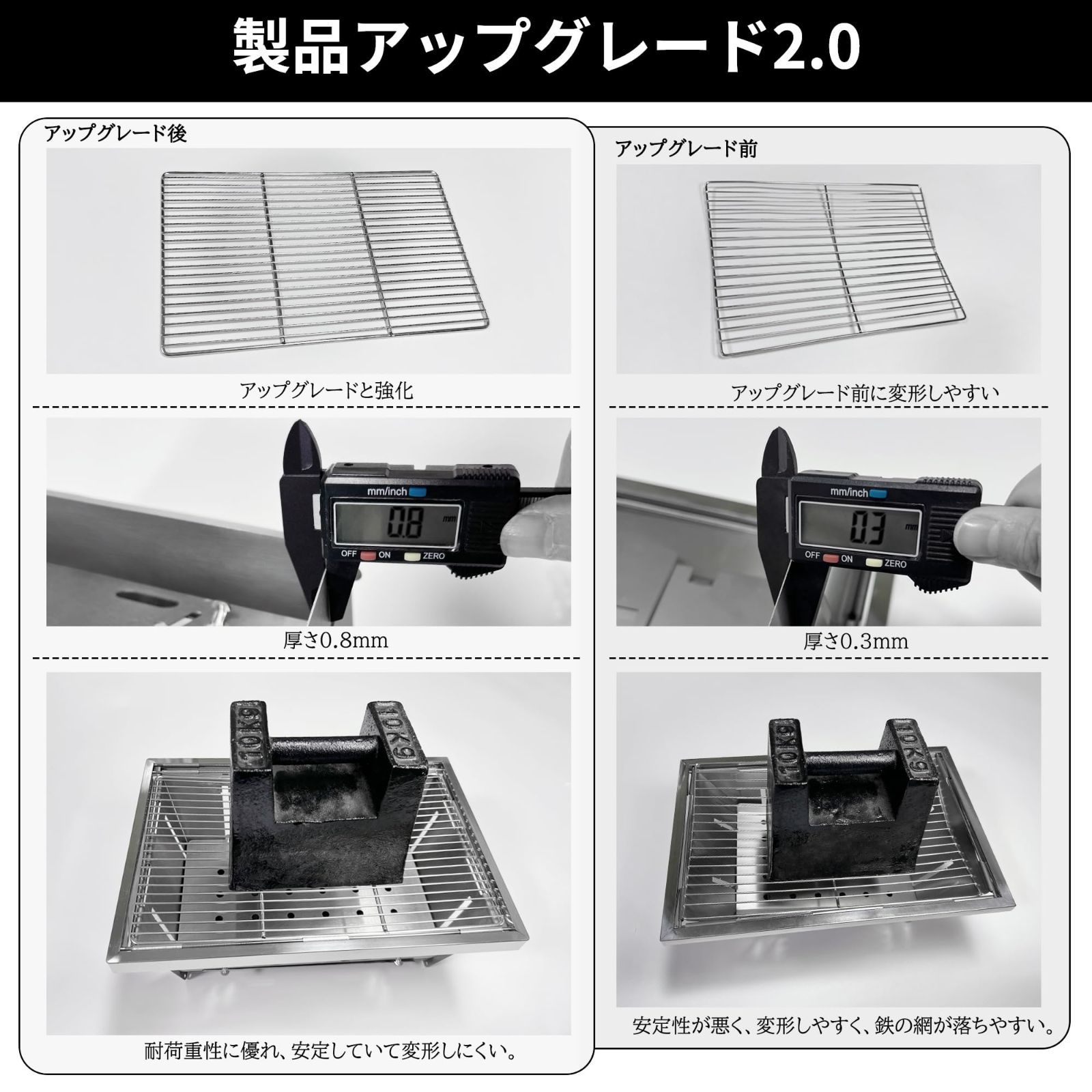 製品アップグレード2.0

アップグレード後

アップグレードと強化

mm/inch
0.8 mm
OFF ON ZERO

厚さ0.8mm

10Kg 10Kg

耐荷重性に優れ、安定していて変形しにくい。

アップグレード前

アップグレード前に変形しやすい

mm/inch
0.3 mm
OFF ON ZERO

厚さ0.3mm

10Kg 10Kg

安定性が悪く、変形しやすく、鉄の網が落ちやすい。