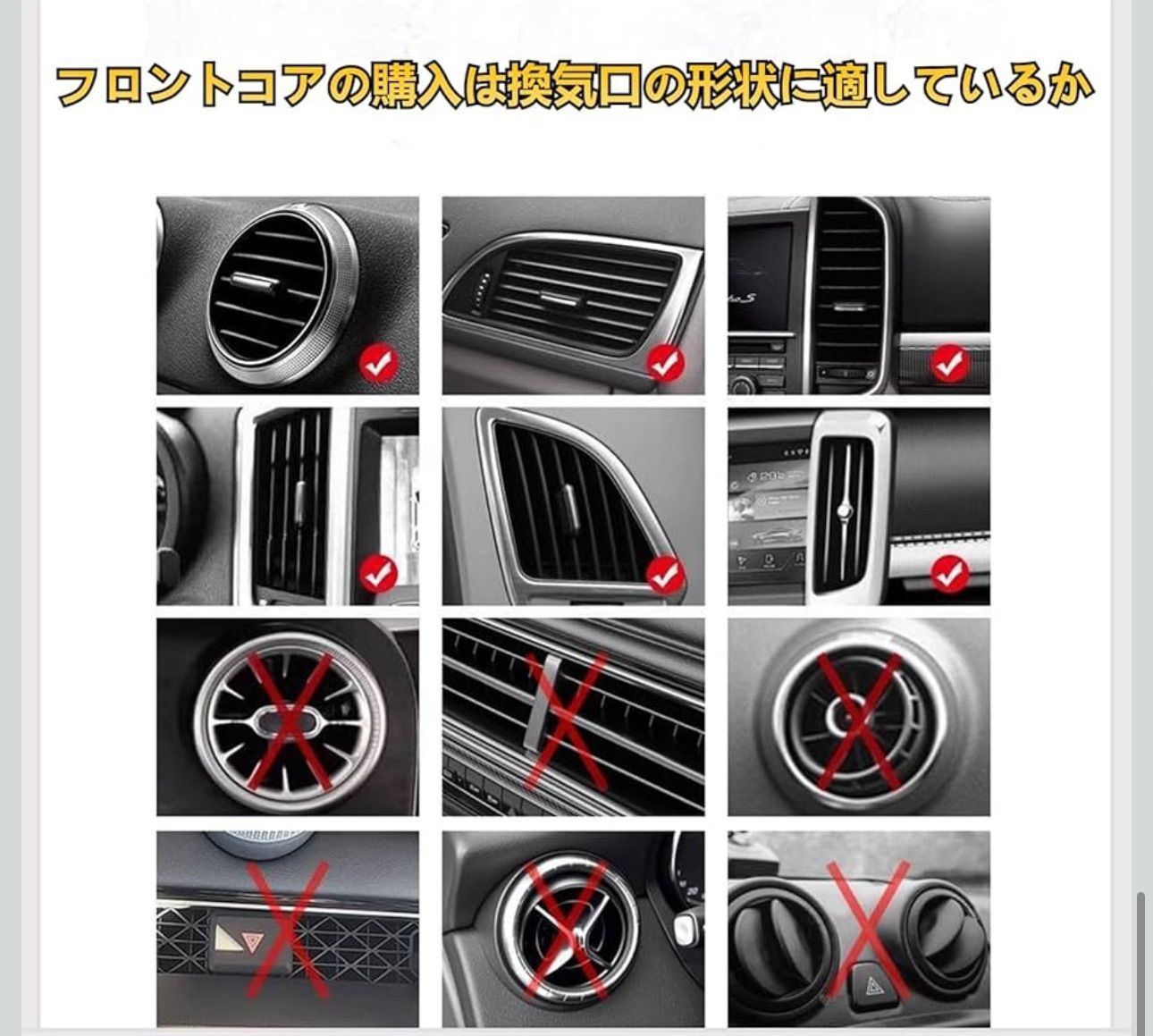 フロントコアの購入は換気口の形状に適しているか