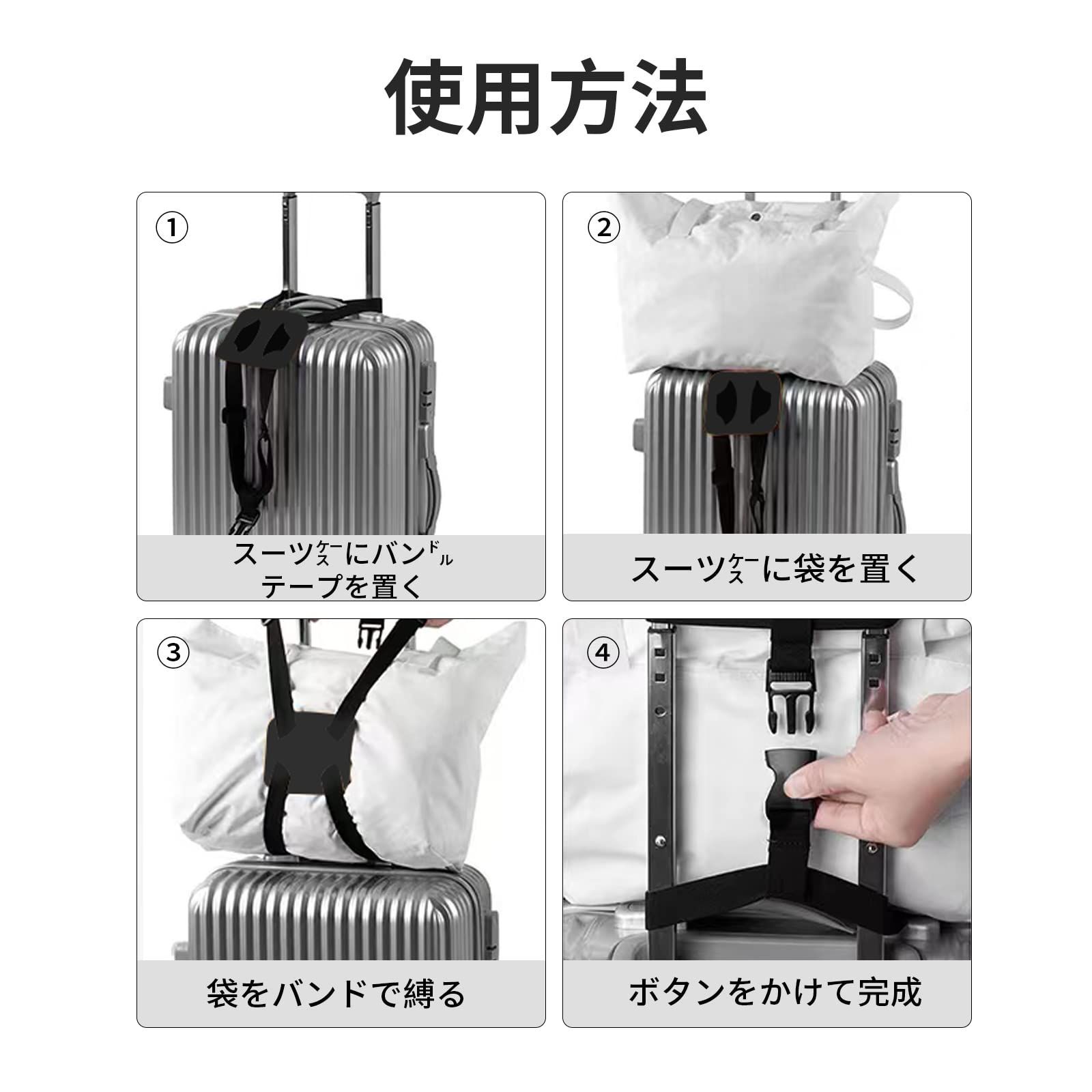 使用方法

①

スーツケースにバンドルテープを置く

②

スーツケースに袋を置く

③

袋をバンドで縛る

④

ボタンをかけて完成