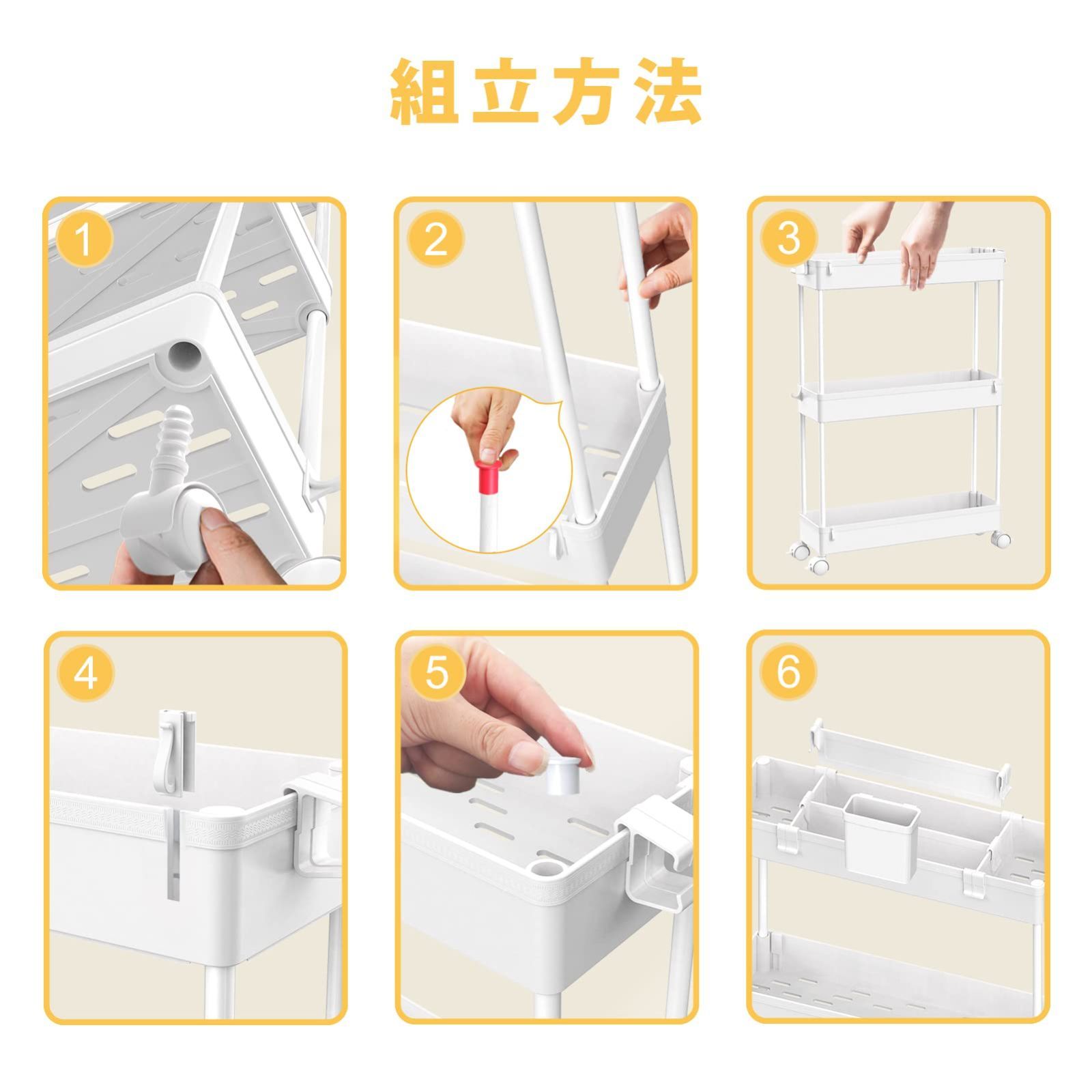 組立方法

1

2

3

4

5

6