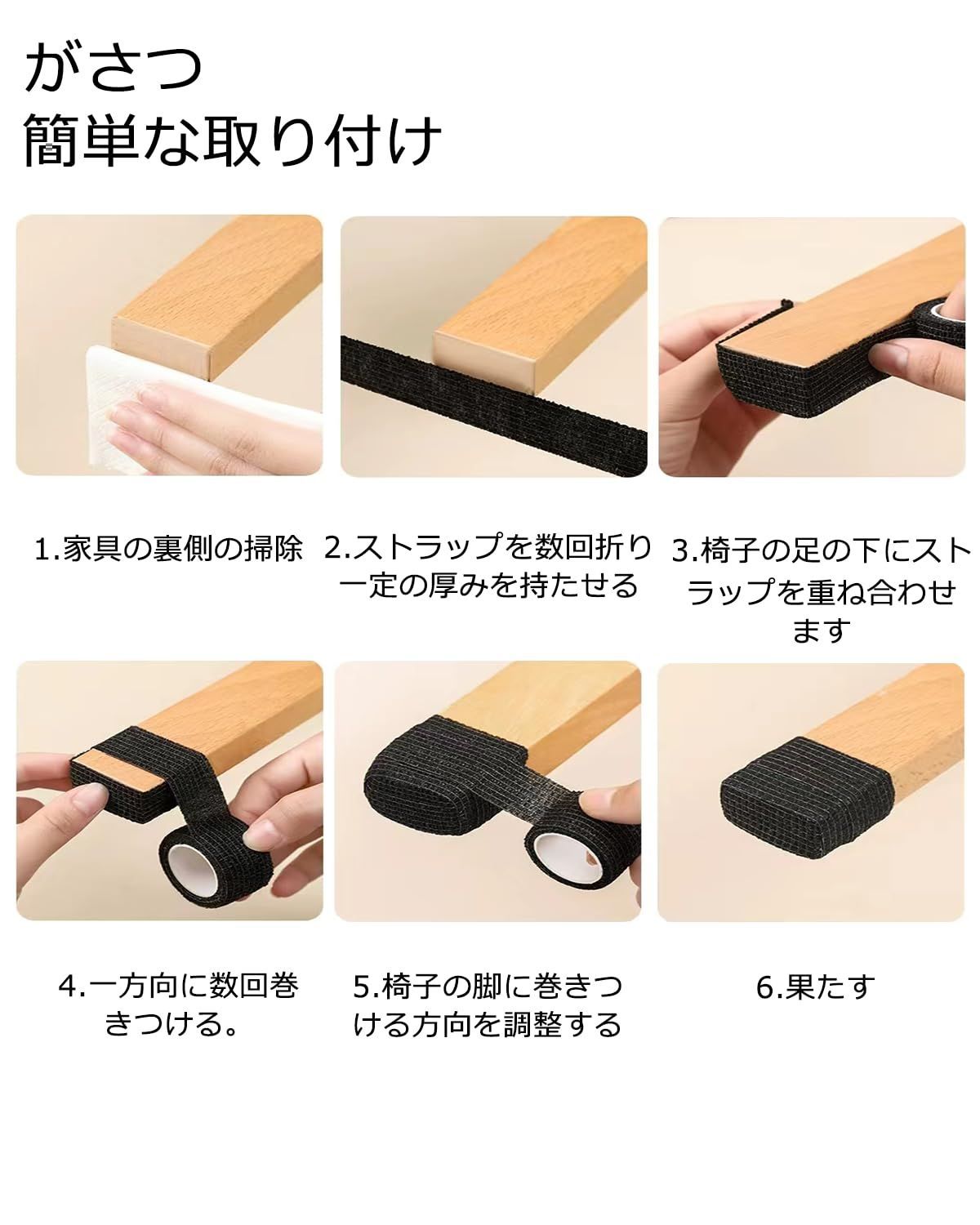 がさつ
簡単な取り付け

1.家具の裏側の掃除

2.ストラップを数回折り一定の厚みを持たせる

3.椅子の足の下にストラップを重ね合わせます

4.一方向に数回巻きつける。

5.椅子の脚に巻きつける方向を調整する

6.果たす