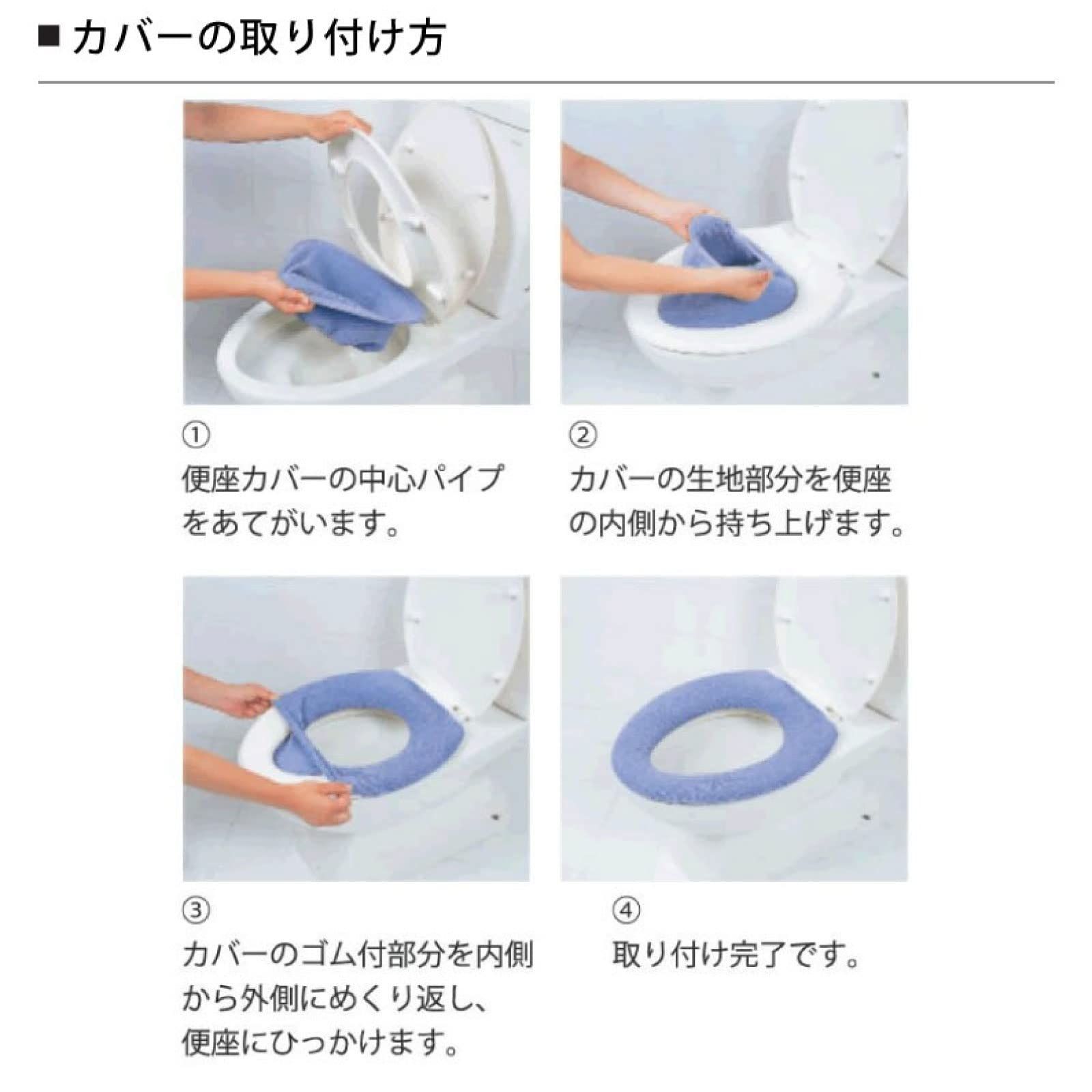 ■カバーの取り付け方

①
便座カバーの中心パイプをあてがいます。

②
カバーの生地部分を便座の内側から持ち上げます。

③
カバーのゴム付部分を内側から外側にめくり返し、便座にひっかけます。

④
取り付け完了です。