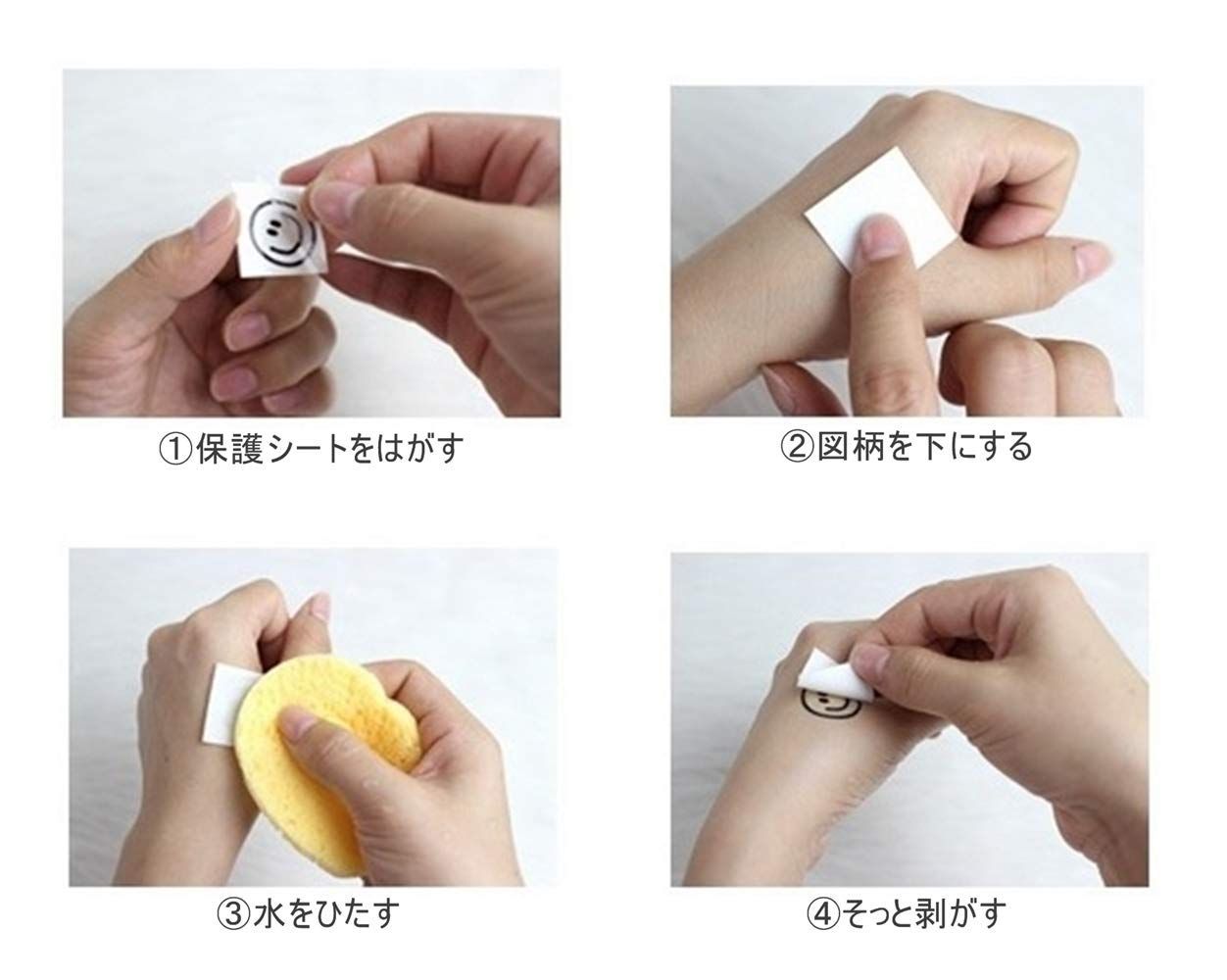 ①保護シートをはがす

②図柄を下にする

③水をひたす

④そっと剥がす