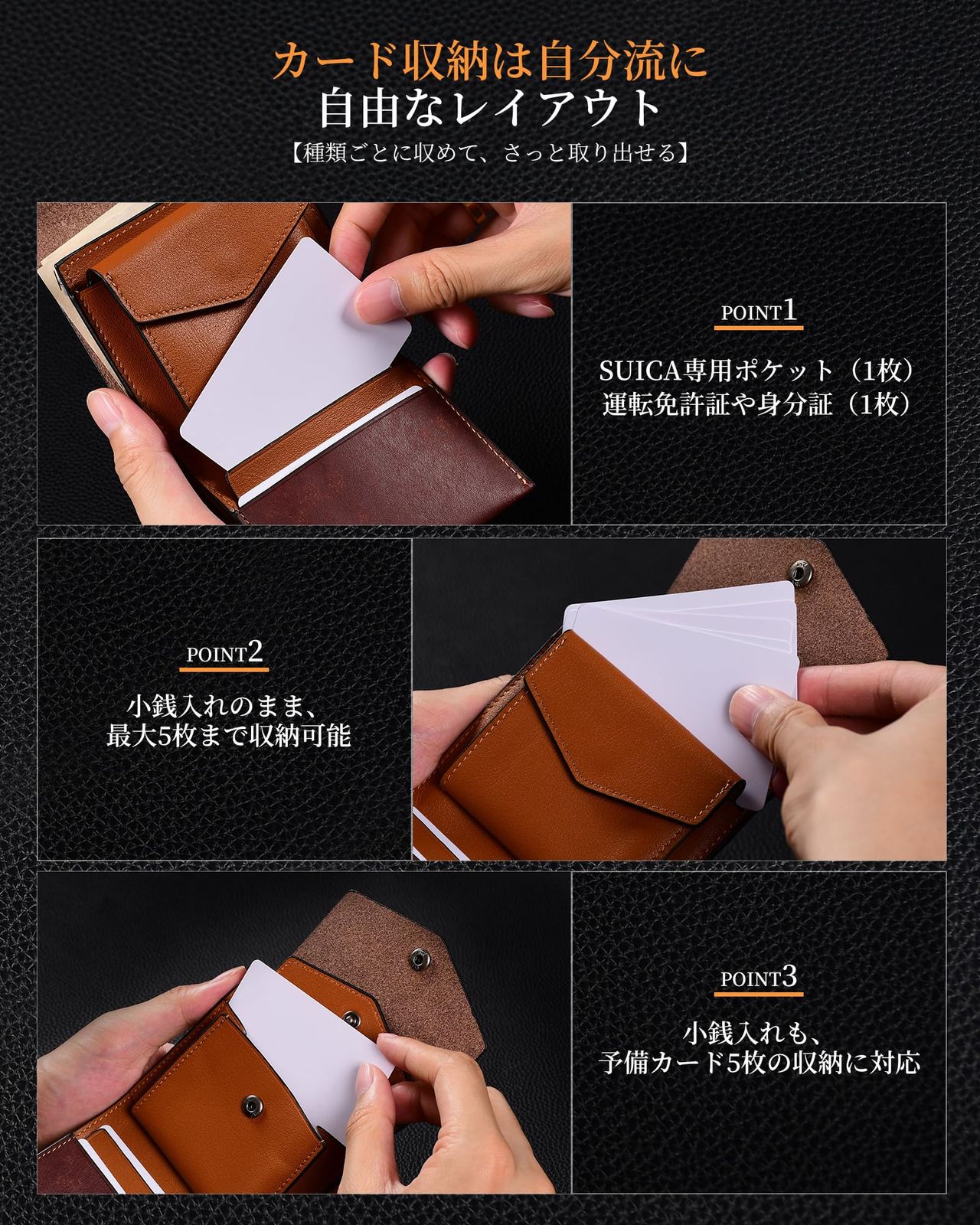 カード収納は自分流に
自由なレイアウト
【種類ごとに収めて、さっと取り出せる】

POINT1

SUICA専用ポケット（1枚）
運転免許証や身分証（1枚）

POINT2

小銭入れのまま、
最大5枚まで収納可能

POINT3

小銭入れも、
予備カード5枚の収納に対応