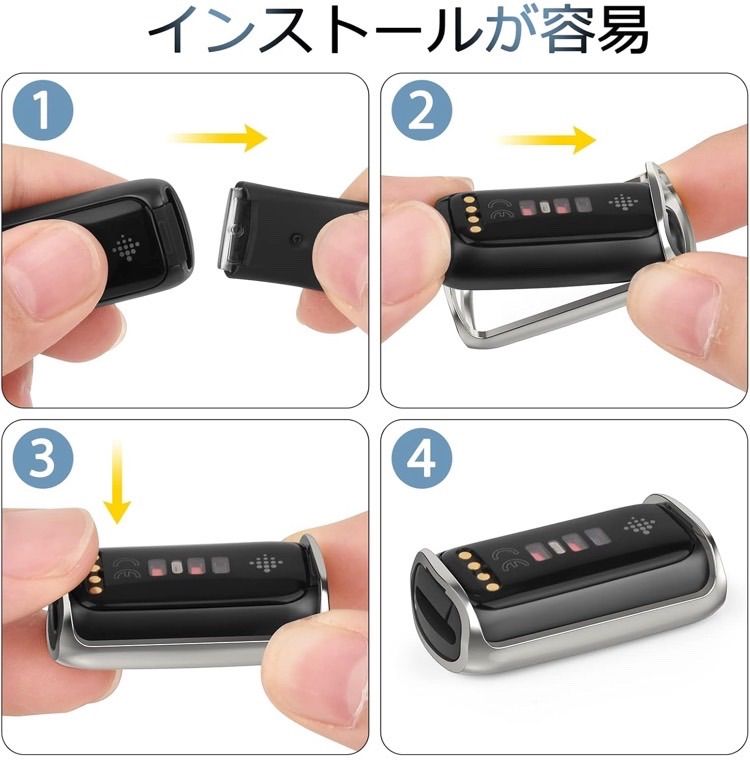 インストールが容易

1

2

3

4