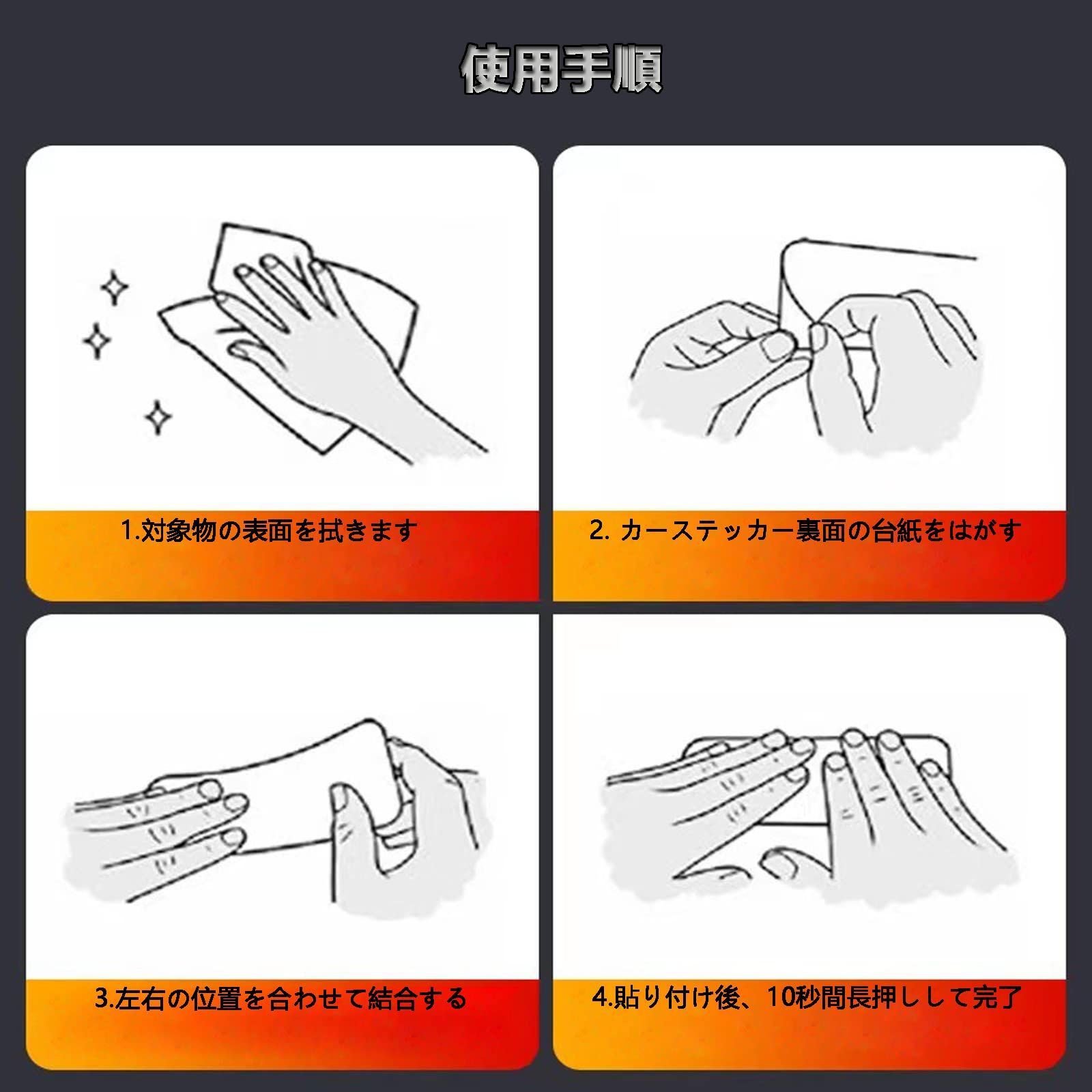 使用手順

1.対象物の表面を拭きます

2. カーステッカー裏面の台紙をはがす

3.左右の位置を合わせて結合する

4.貼り付け後、10秒間長押しして完了