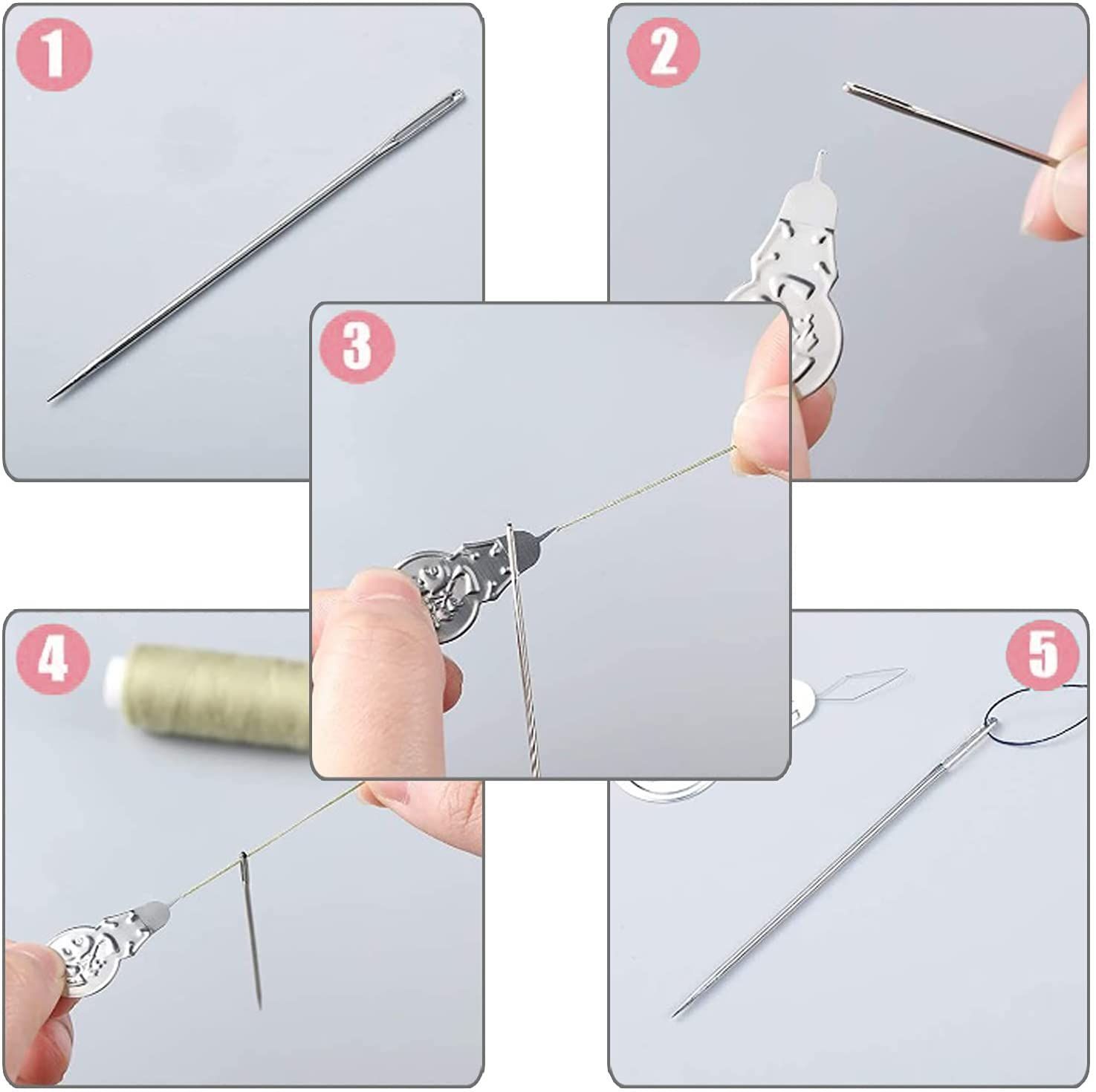 1

2

3

4

5