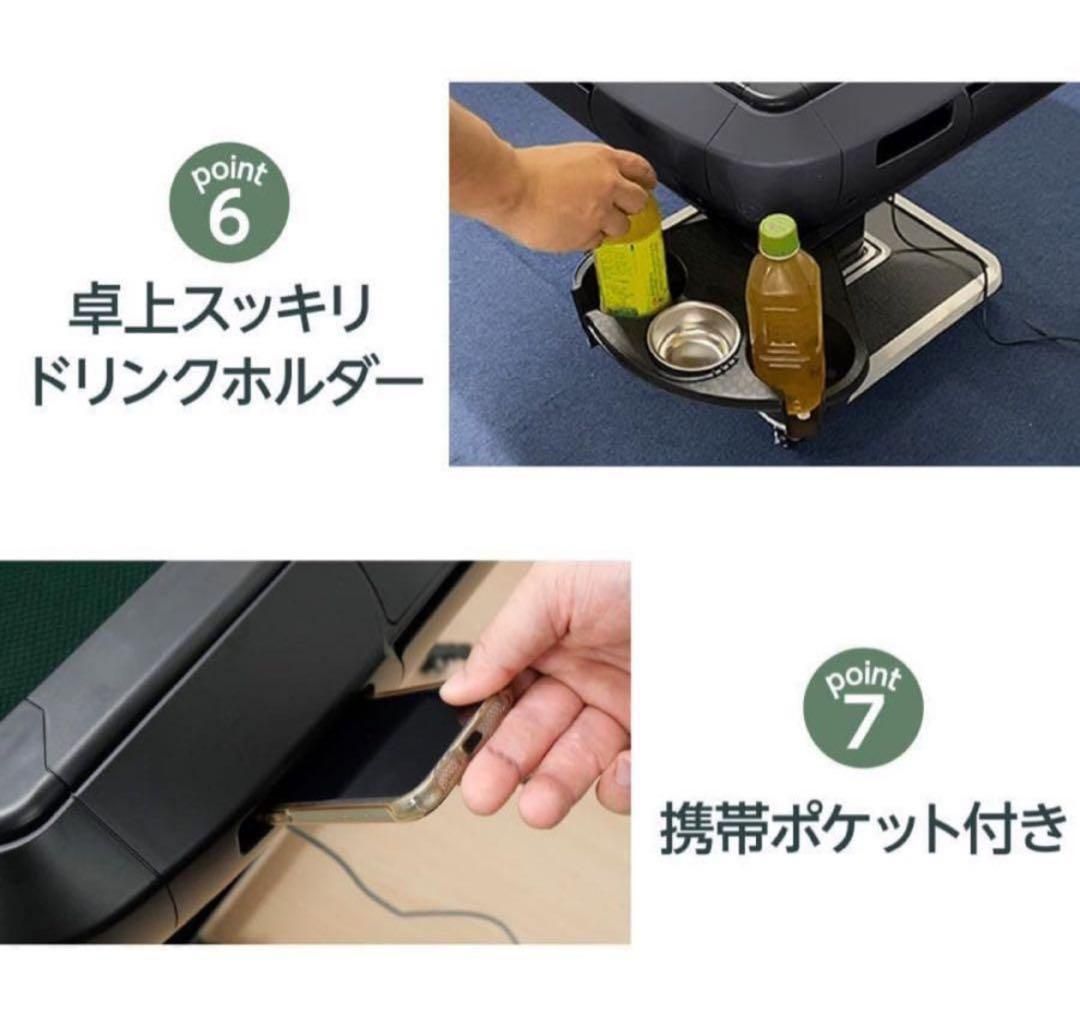 point
6
卓上スッキリ
ドリンクホルダー

point
7
携帯ポケット付き