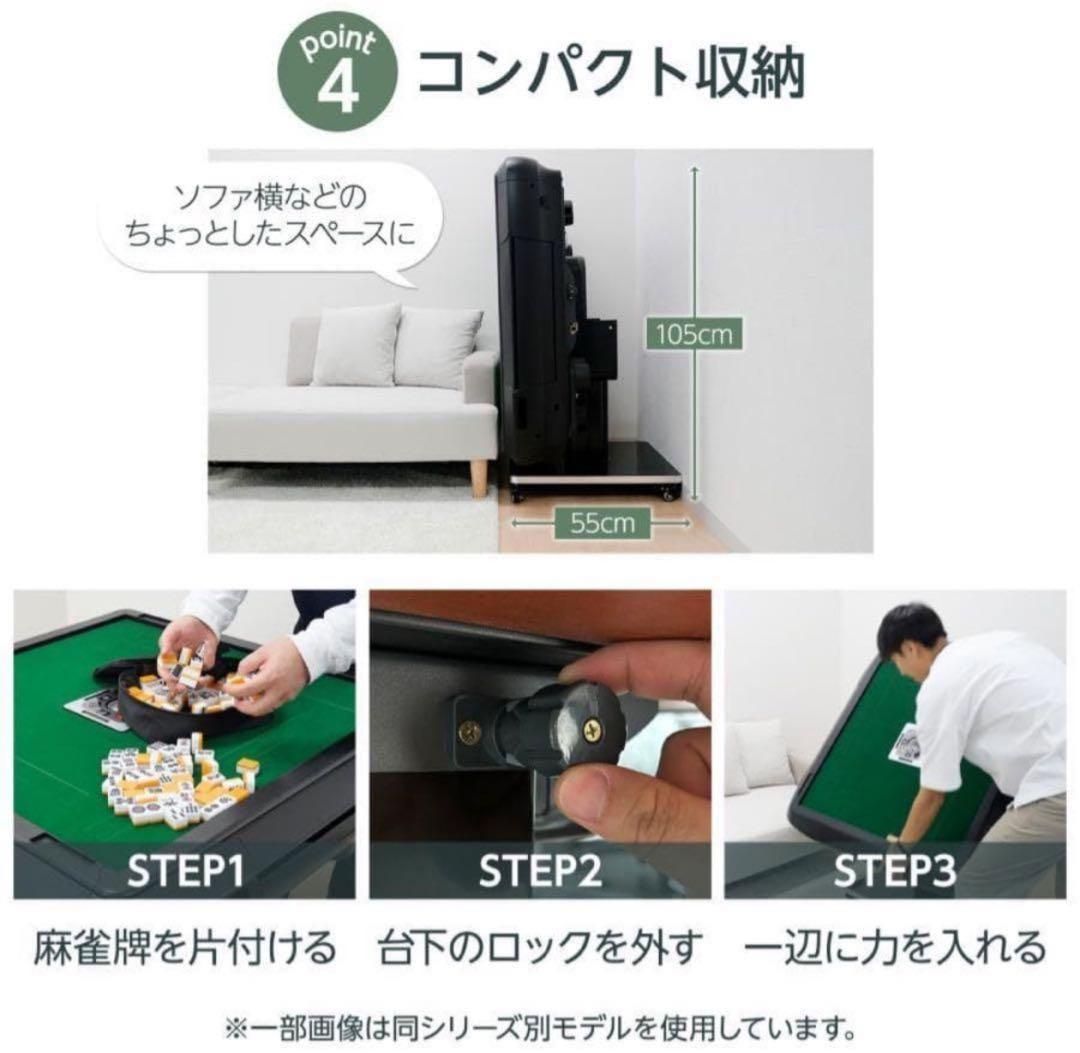 point 4 コンパクト収納

ソファ横などの
ちょっとしたスペースに

105cm

55cm

STEP1
麻雀牌を片付ける

STEP2
台下のロックを外す

STEP3
一辺に力を入れる

※一部画像は同シリーズ別モデルを使用しています。