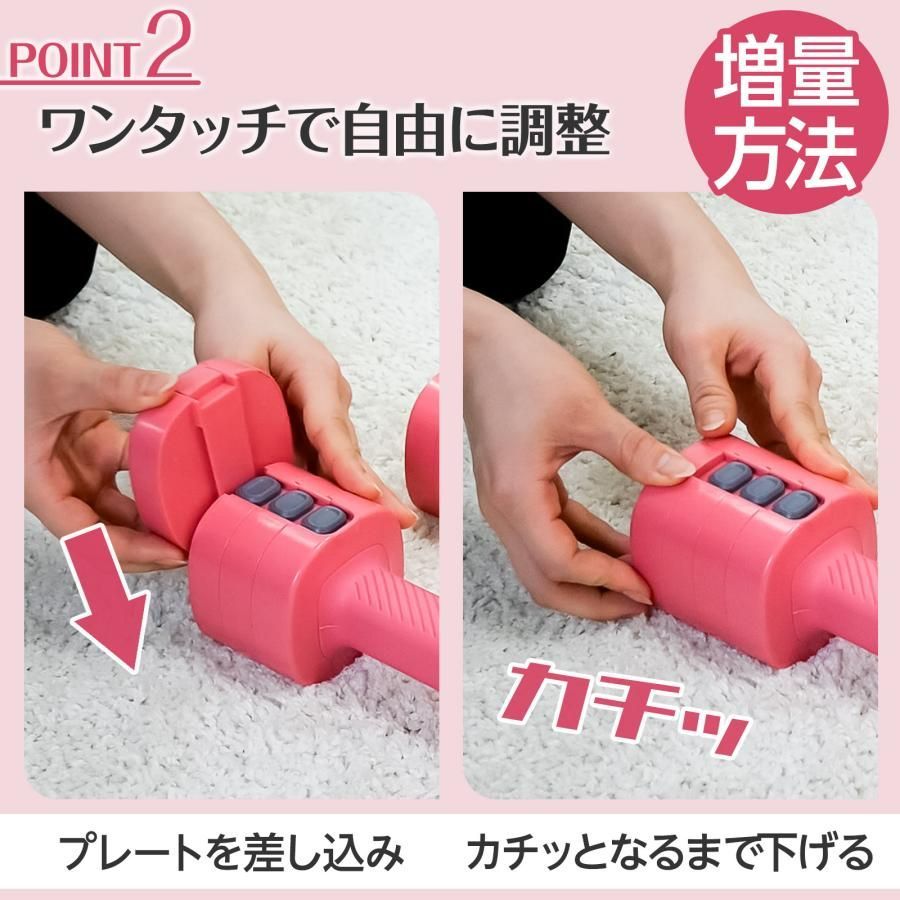 POINT 2

ワンタッチで自由に調整

増量方法

カチッ

プレートを差し込み

カチッとなるまで下げる