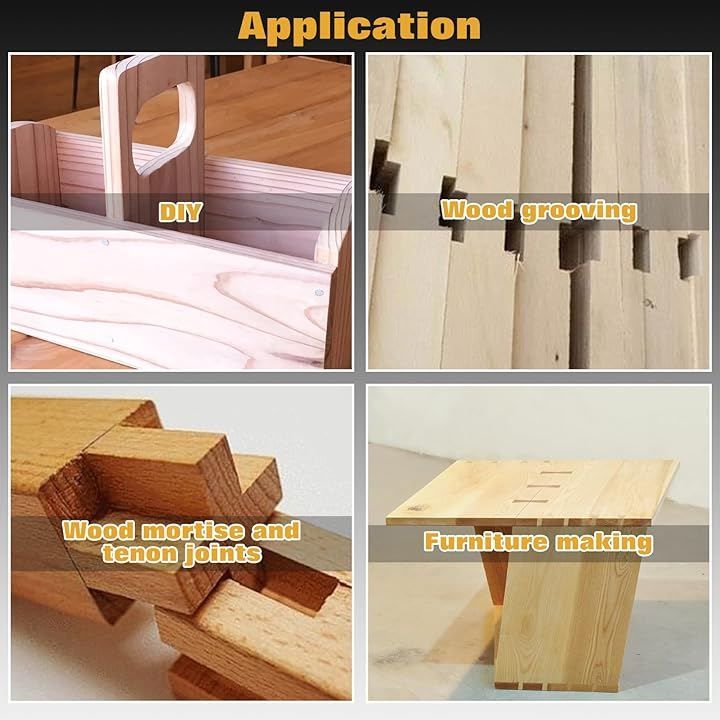 Application

DIY

Wood grooving

Wood mortise and tenon joints

Furniture making