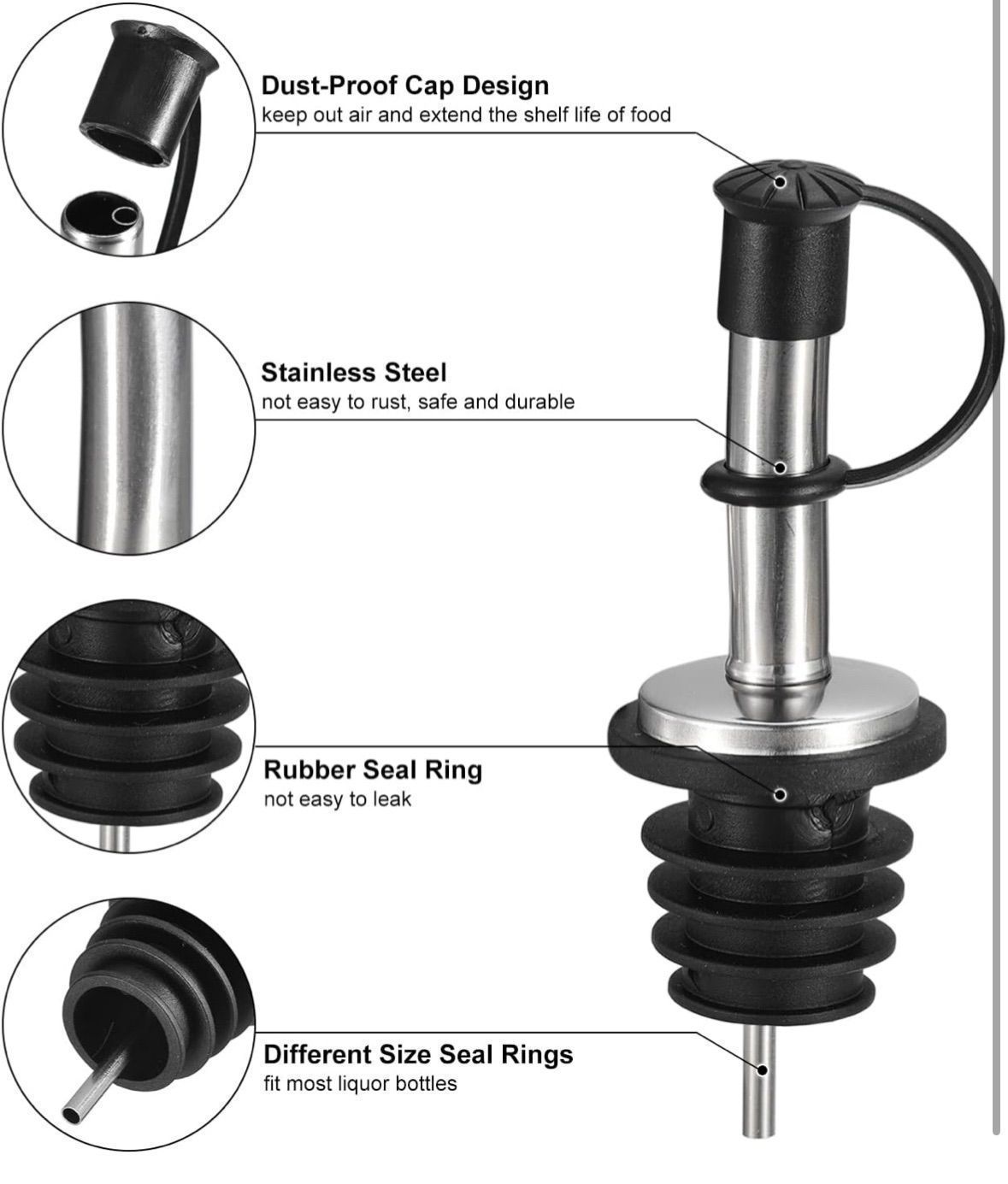 Dust-Proof Cap Design
keep out air and extend the shelf life of food

Stainless Steel
not easy to rust, safe and durable

Rubber Seal Ring
not easy to leak

Different Size Seal Rings
fit most liquor bottles