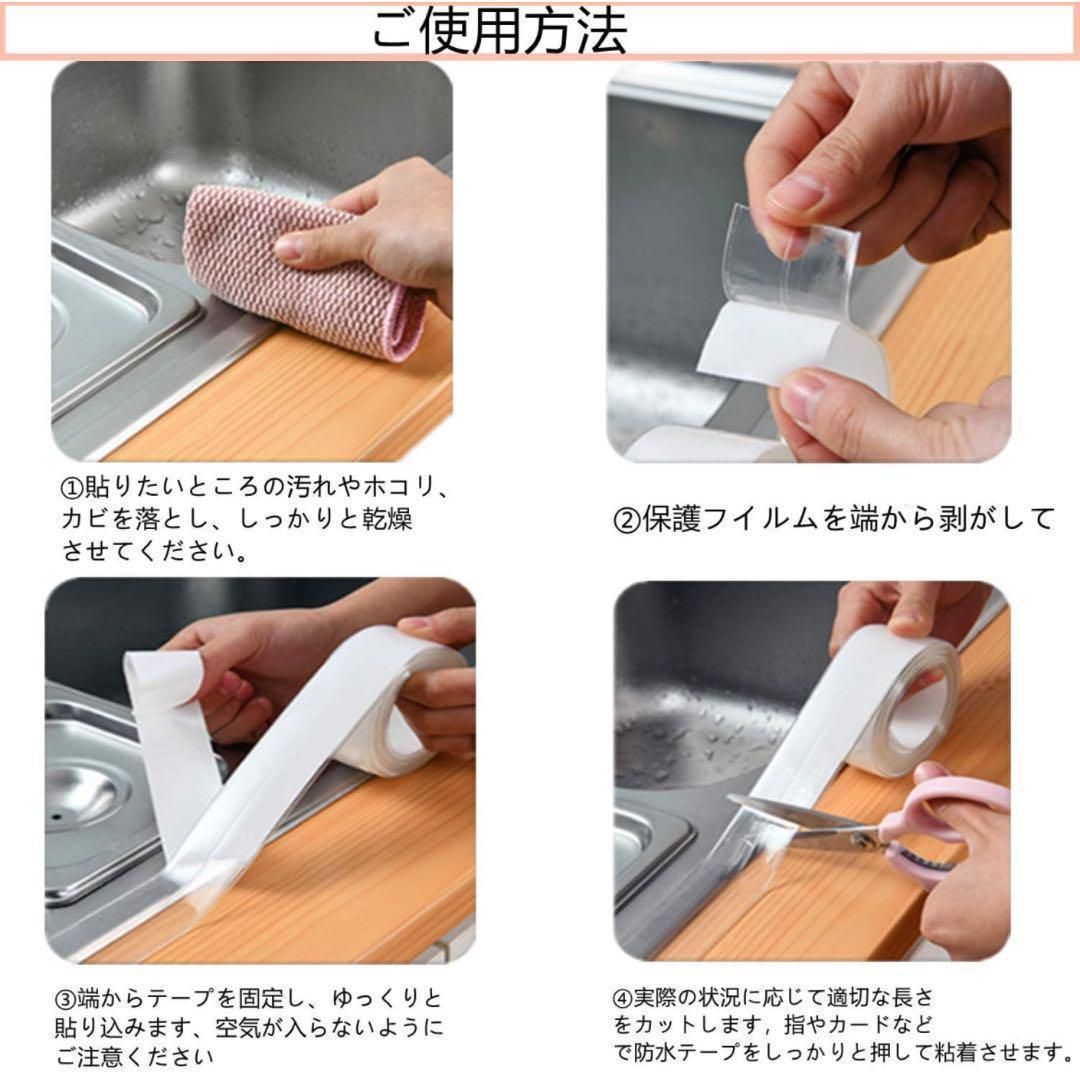 ご使用方法

①貼りたいところの汚れやホコリ、カビを落とし、しっかりと乾燥させてください。

②保護フイルムを端から剥がして

③端からテープを固定し、ゆっくりと貼り込みます、空気が入らないようにご注意ください

④実際の状況に応じて適切な長さをカットします，指やカードなどで防水テープをしっかりと押して粘着させます。