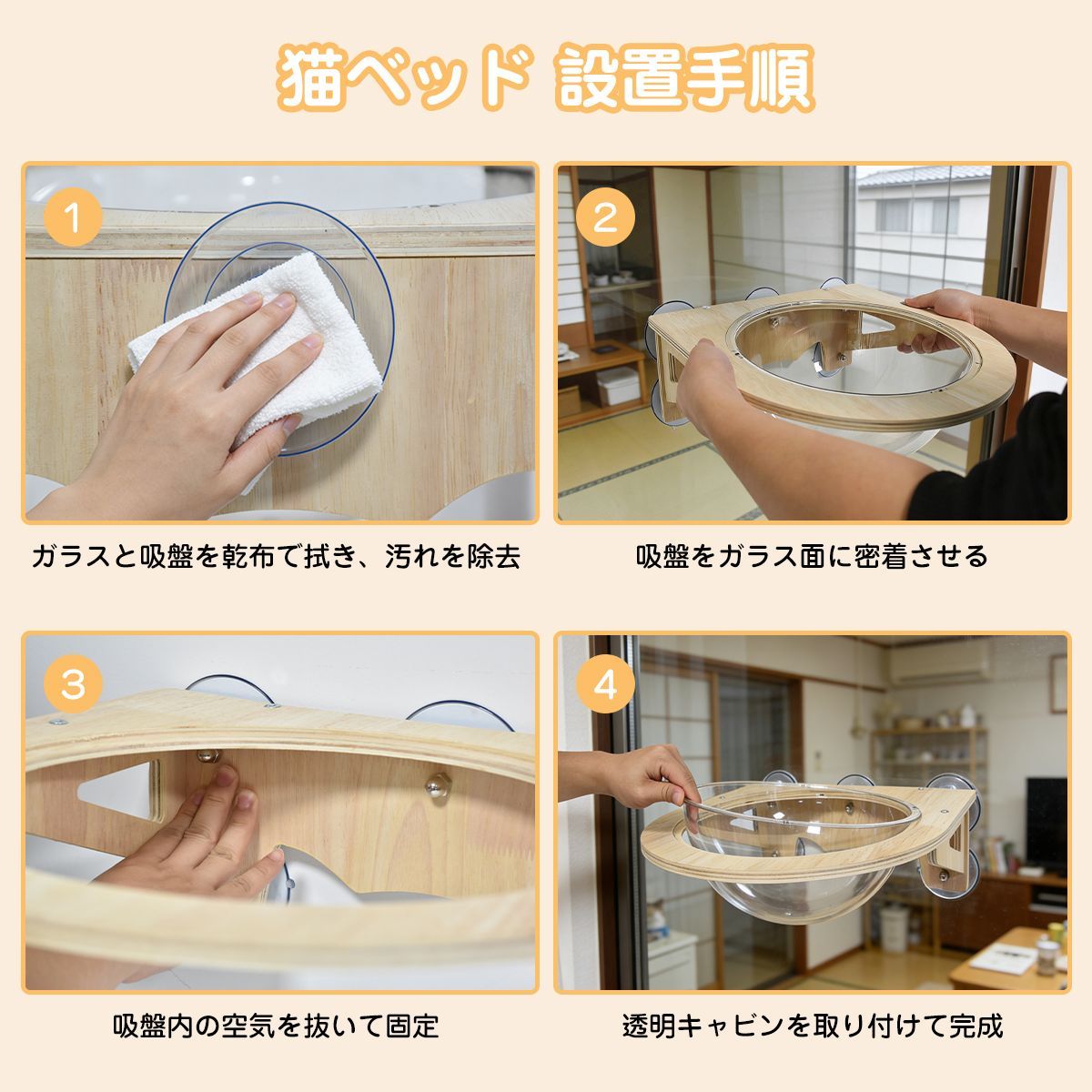 猫ベッド 設置手順

1

ガラスと吸盤を乾布で拭き、汚れを除去

2

吸盤をガラス面に密着させる

3

吸盤内の空気を抜いて固定

4

透明キャビンを取り付けて完成