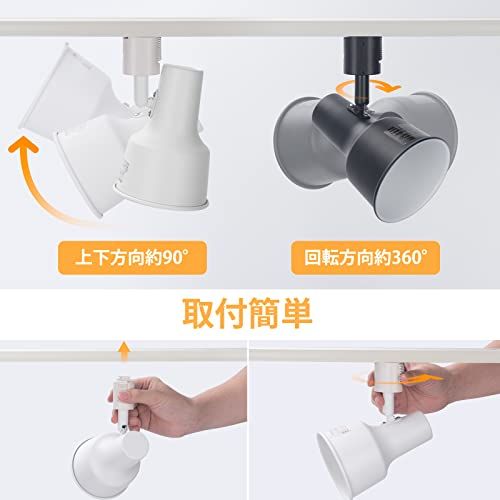 上下方向約90°

回転方向約360°

取付簡単