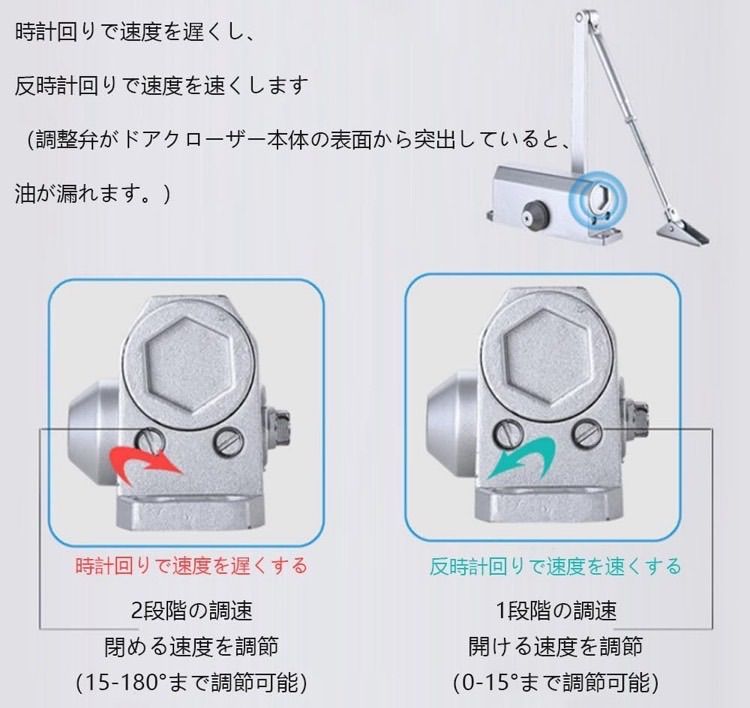 時計回りで速度を遅くし、

反時計回りで速度を速くします

（調整弁がドアクローザー本体の表面から突出していると、

油が漏れます。）

時計回りで速度を遅くする

2段階の調速
閉める速度を調節
(15-180°まで調節可能)

反時計回りで速度を速くする

1段階の調速
開ける速度を調節
(0-15°まで調節可能)