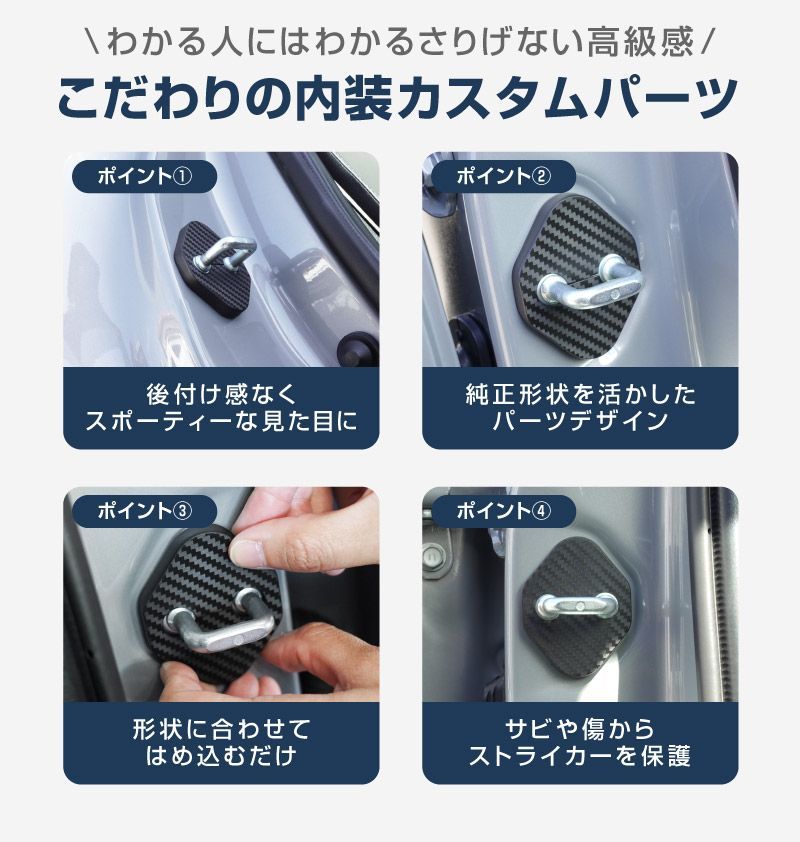 \ わかる人にはわかるさりげない高級感 /
こだわりの内装カスタムパーツ

ポイント①
後付け感なく
スポーティーな見た目に

ポイント②
純正形状を活かした
パーツデザイン

ポイント③
形状に合わせて
はめ込むだけ

ポイント④
サビや傷から
ストライカーを保護