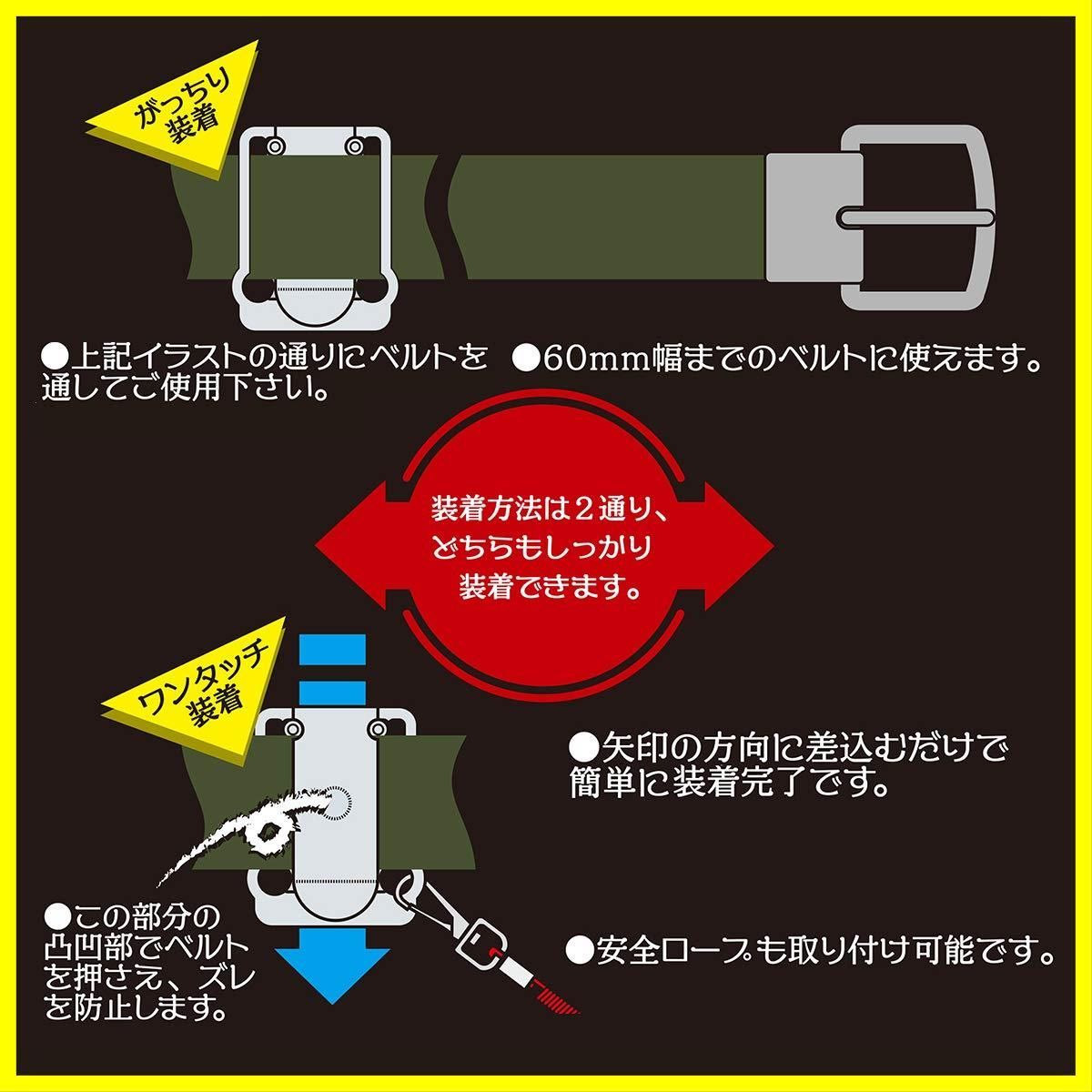 がっちり装着

●上記イラストの通りにベルトを通してご使用下さい。

●60mm幅までのベルトに使えます。

装着方法は２通り、どちらもしっかり装着できます。

ワンタッチ装着

●矢印の方向に差込むだけで簡単に装着完了です。

●この部分の凸凹部でベルトを押さえ、ズレを防止します。

●安全ロープも取り付け可能です。