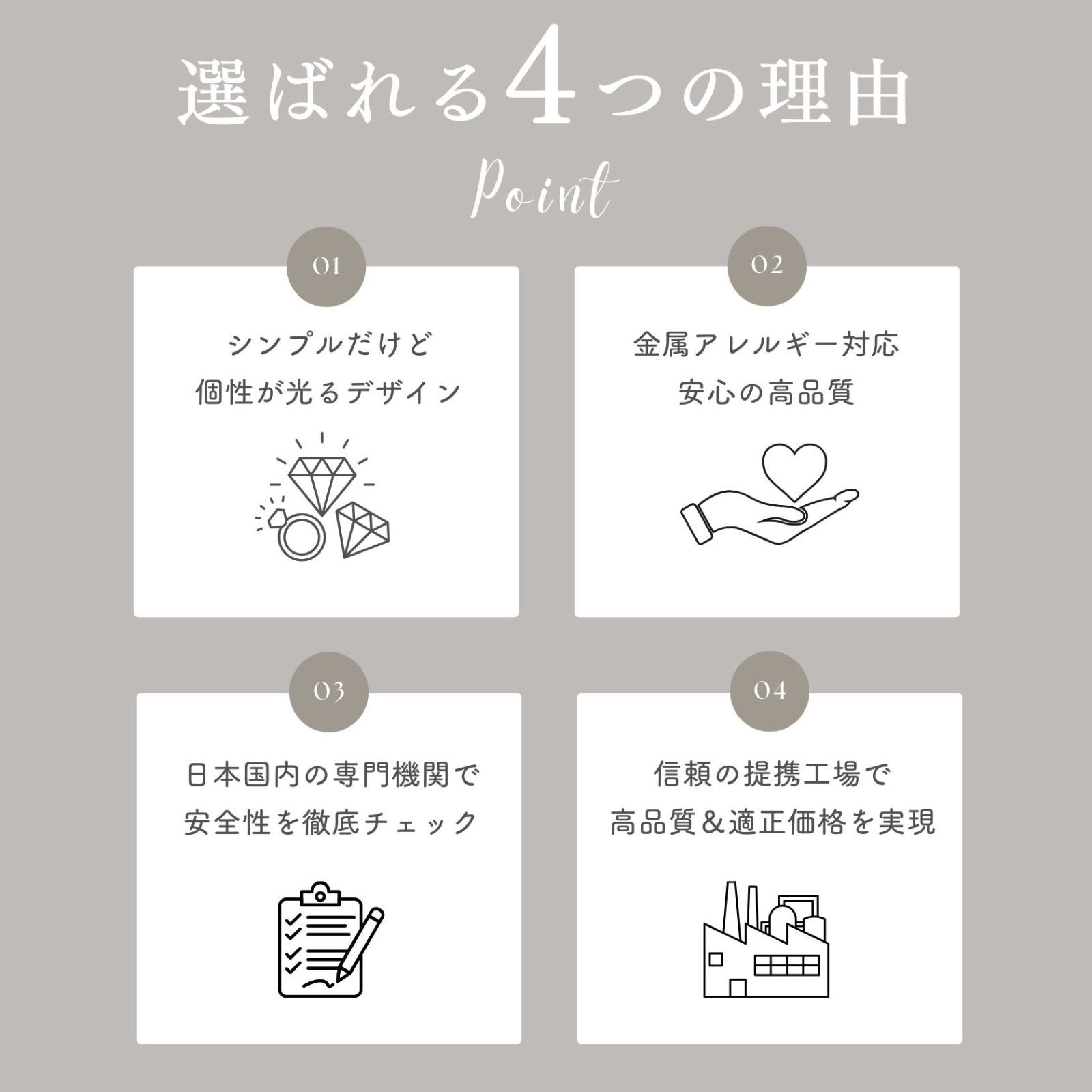 選ばれる4つの理由

Point

01

シンプルだけど
個性が光るデザイン

02

金属アレルギー対応
安心の高品質

03

日本国内の専門機関で
安全性を徹底チェック

04

信頼の提携工場で
高品質&適正価格を実現